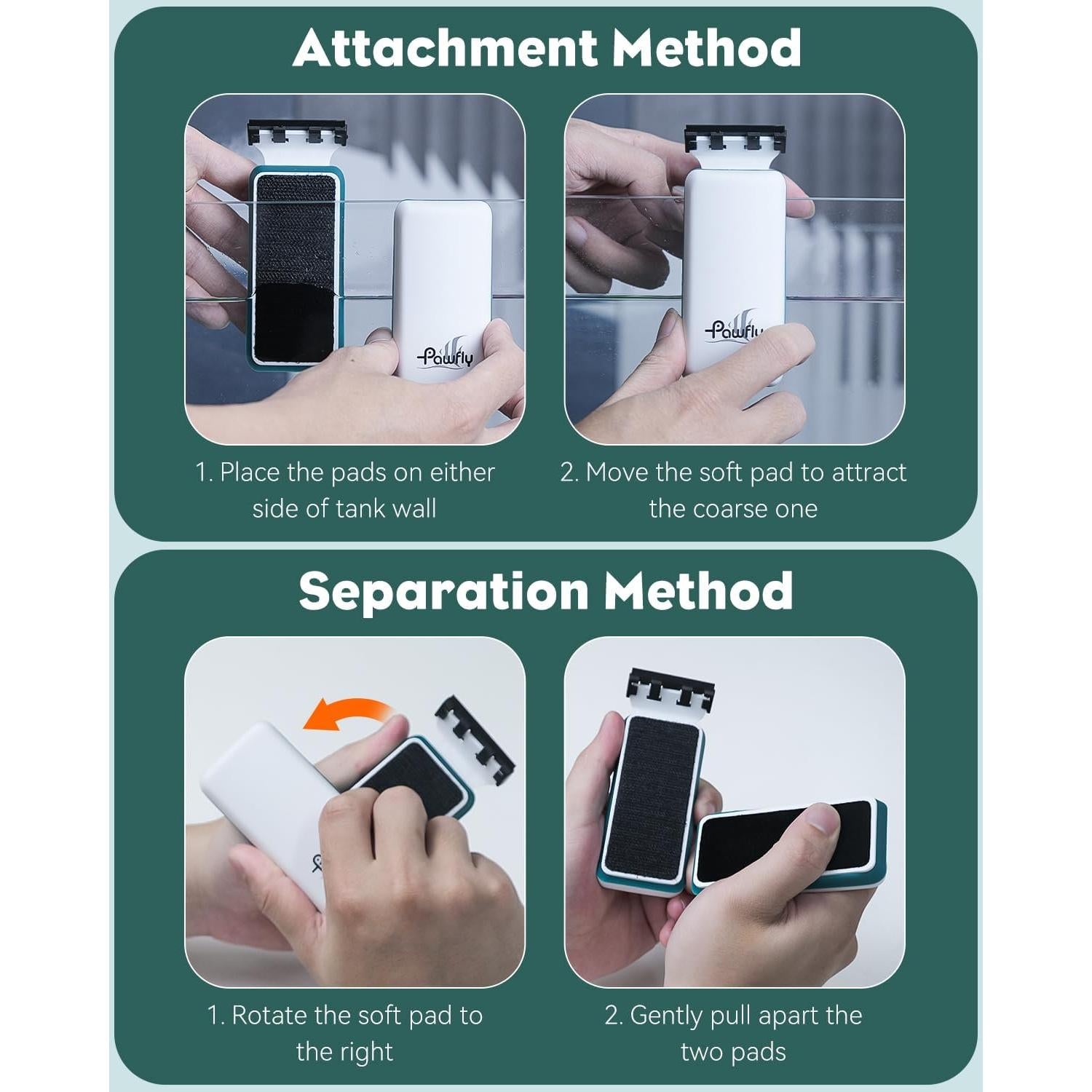 Attachment Method

Pawfly

Pawfly

1. Place the pads on either side of tank wall

2. Move the soft pad to attract the coarse one

Separation Method

1. Rotate the soft pad to the right

2. Gently pull apart the two pads