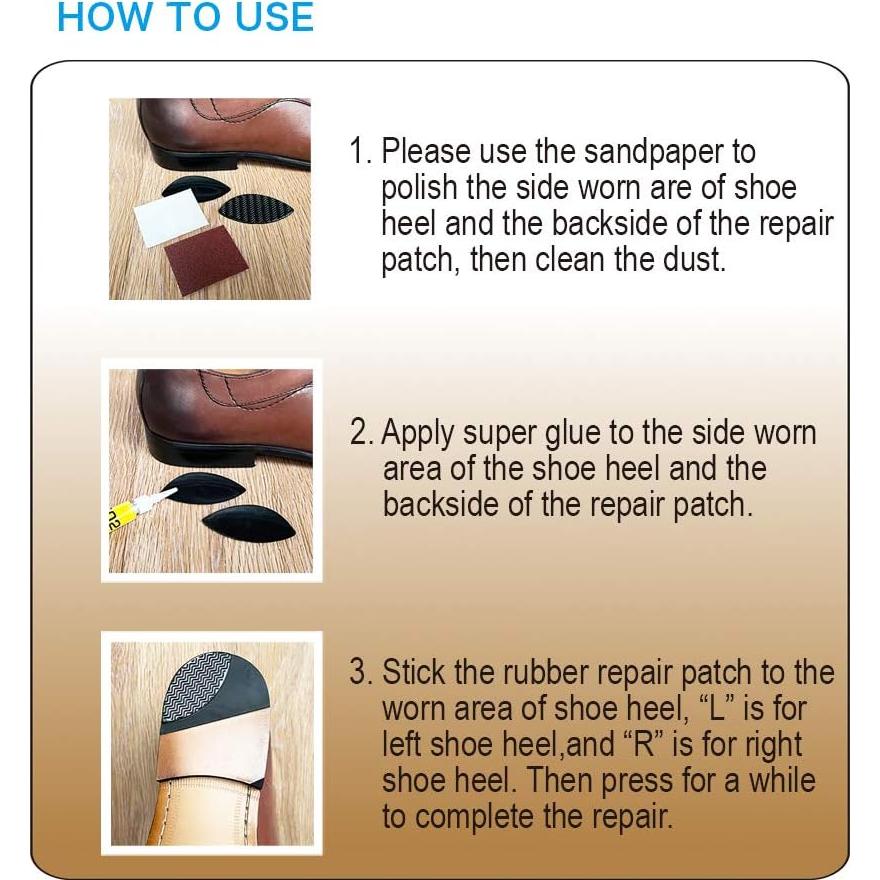 HOW TO USE

1. Please use the sandpaper to polish the side worn are of shoe heel and the backside of the repair patch, then clean the dust.

2. Apply super glue to the side worn area of the shoe heel and the backside of the repair patch.

3. Stick the rubber repair patch to the worn area of shoe heel, “L” is for left shoe heel,and “R” is for right shoe heel. Then press for a while to complete the repair.