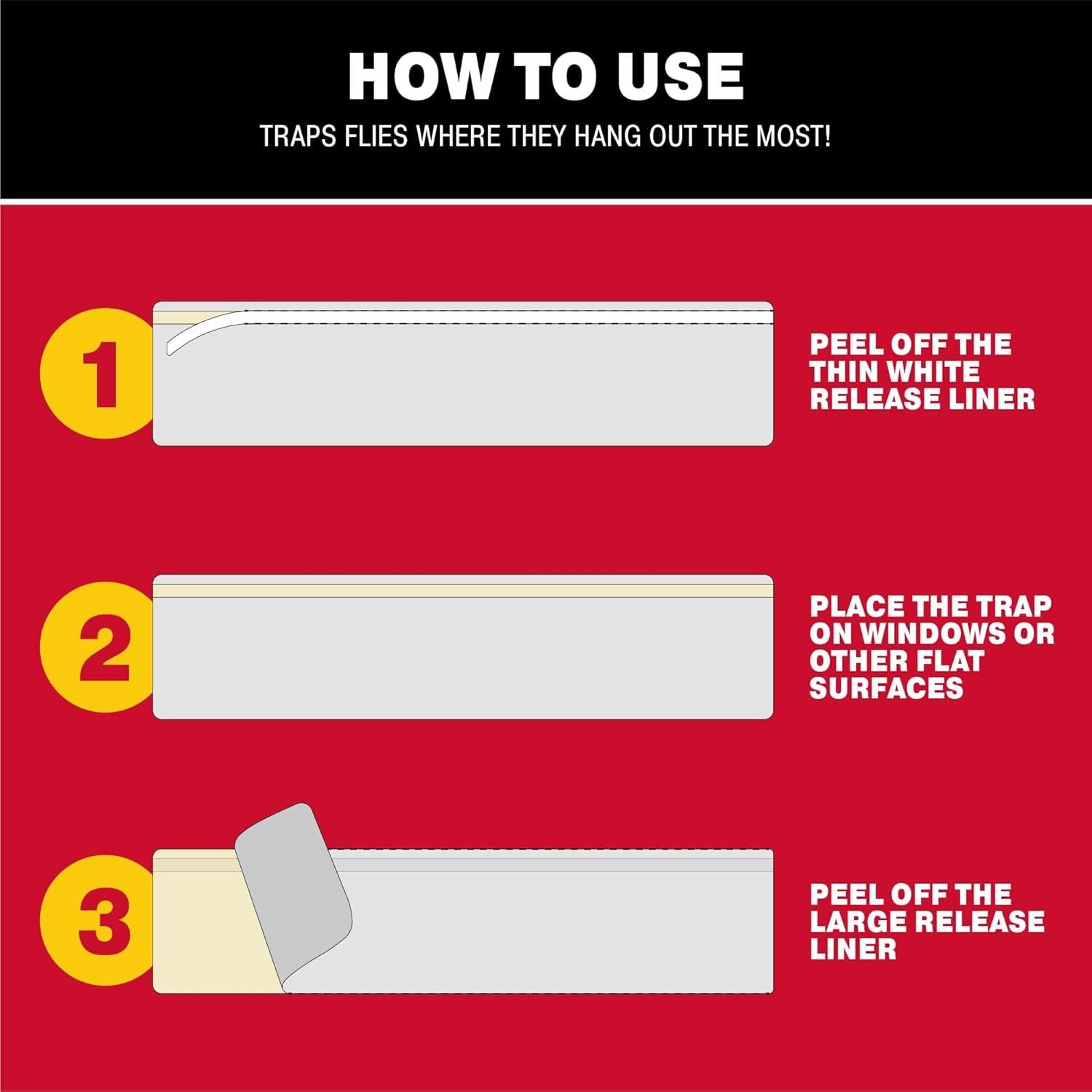 HOW TO USE

TRAPS FLIES WHERE THEY HANG OUT THE MOST!

1

PEEL OFF THE THIN WHITE RELEASE LINER

2

PLACE THE TRAP ON WINDOWS OR OTHER FLAT SURFACES

3

PEEL OFF THE LARGE RELEASE LINER