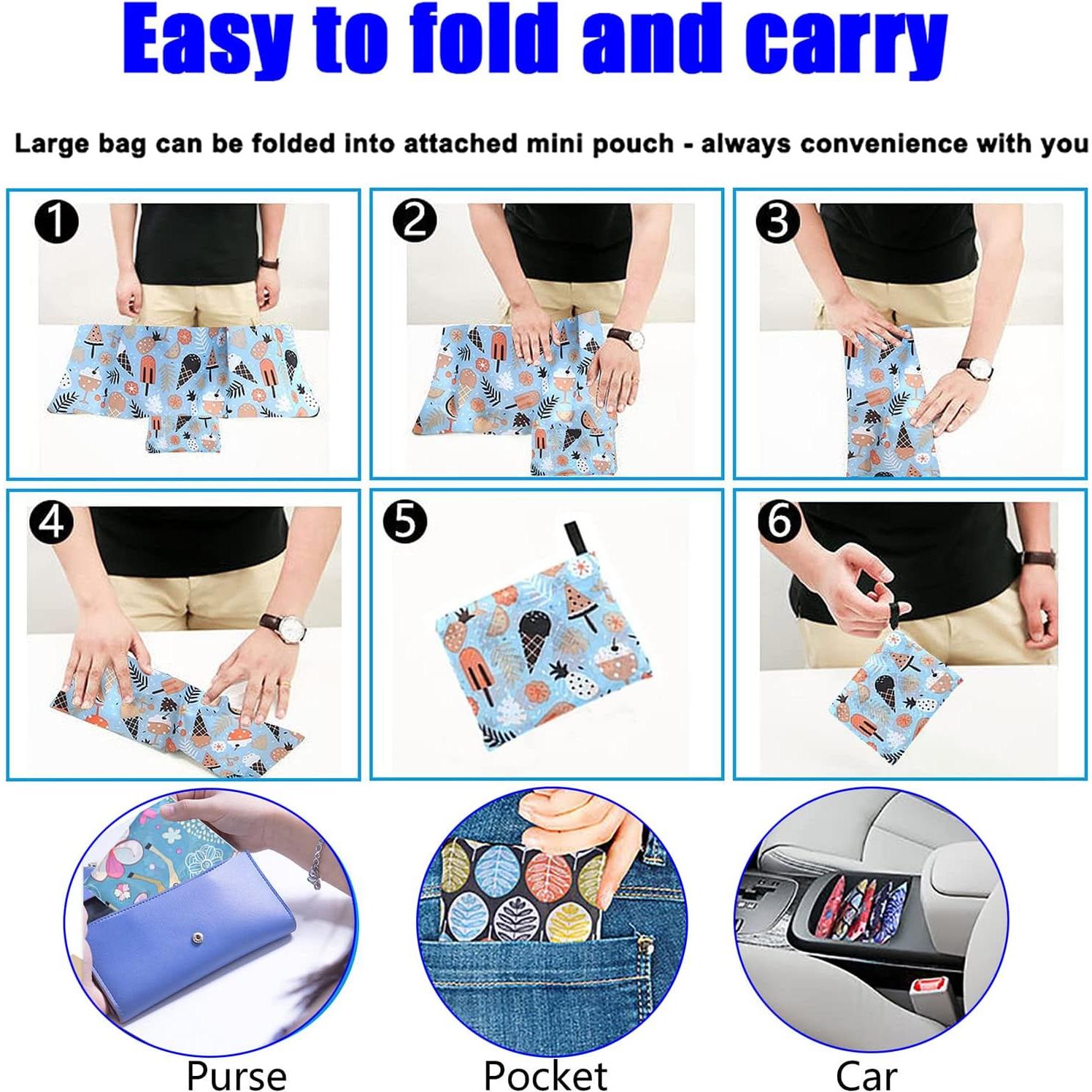 Easy to fold and carry

Large bag can be folded into attached mini pouch - always convenience with you

1

2

3

4

5

6

Purse

Pocket

Car