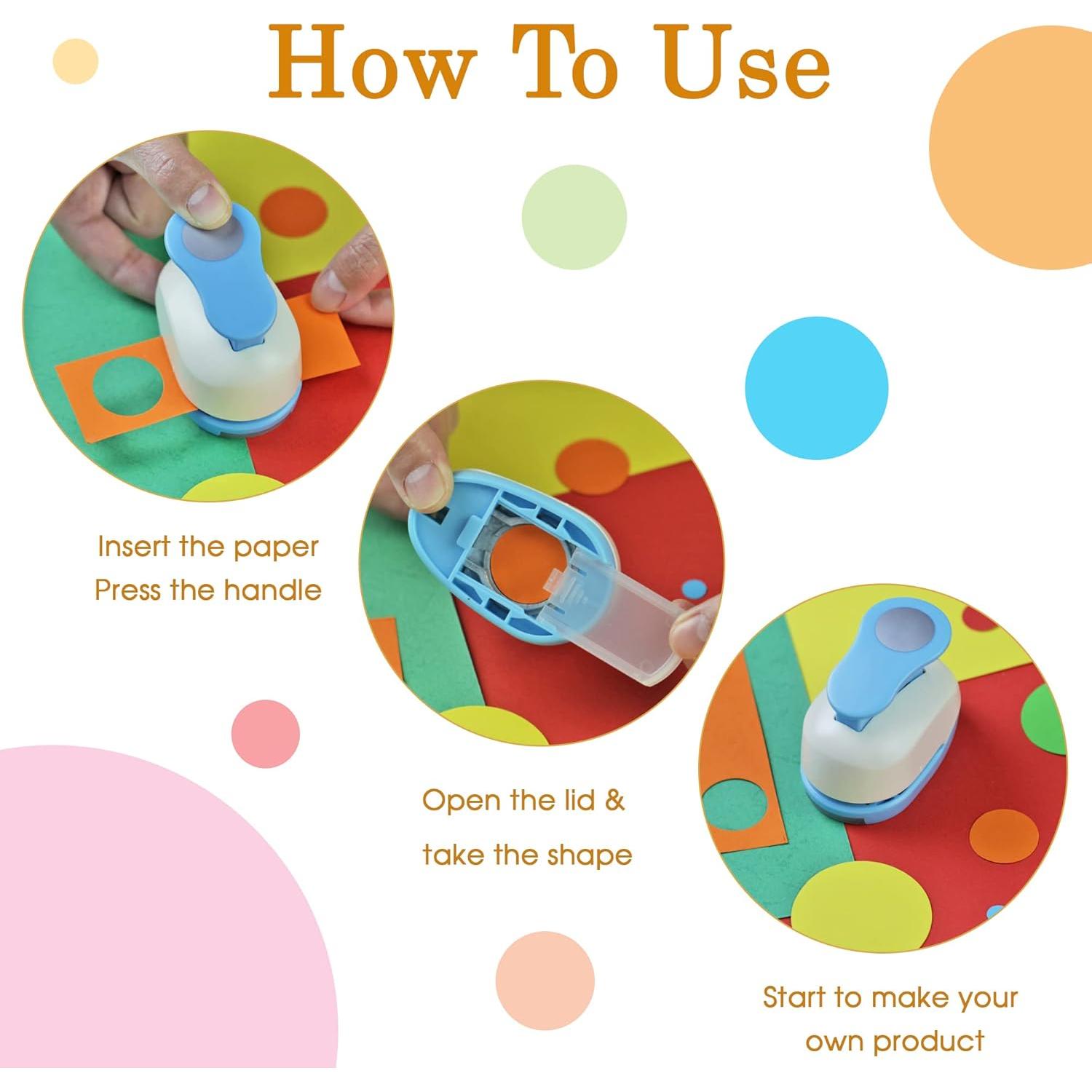 How To Use

Insert the paper
Press the handle

Open the lid &
take the shape

Start to make your
own product