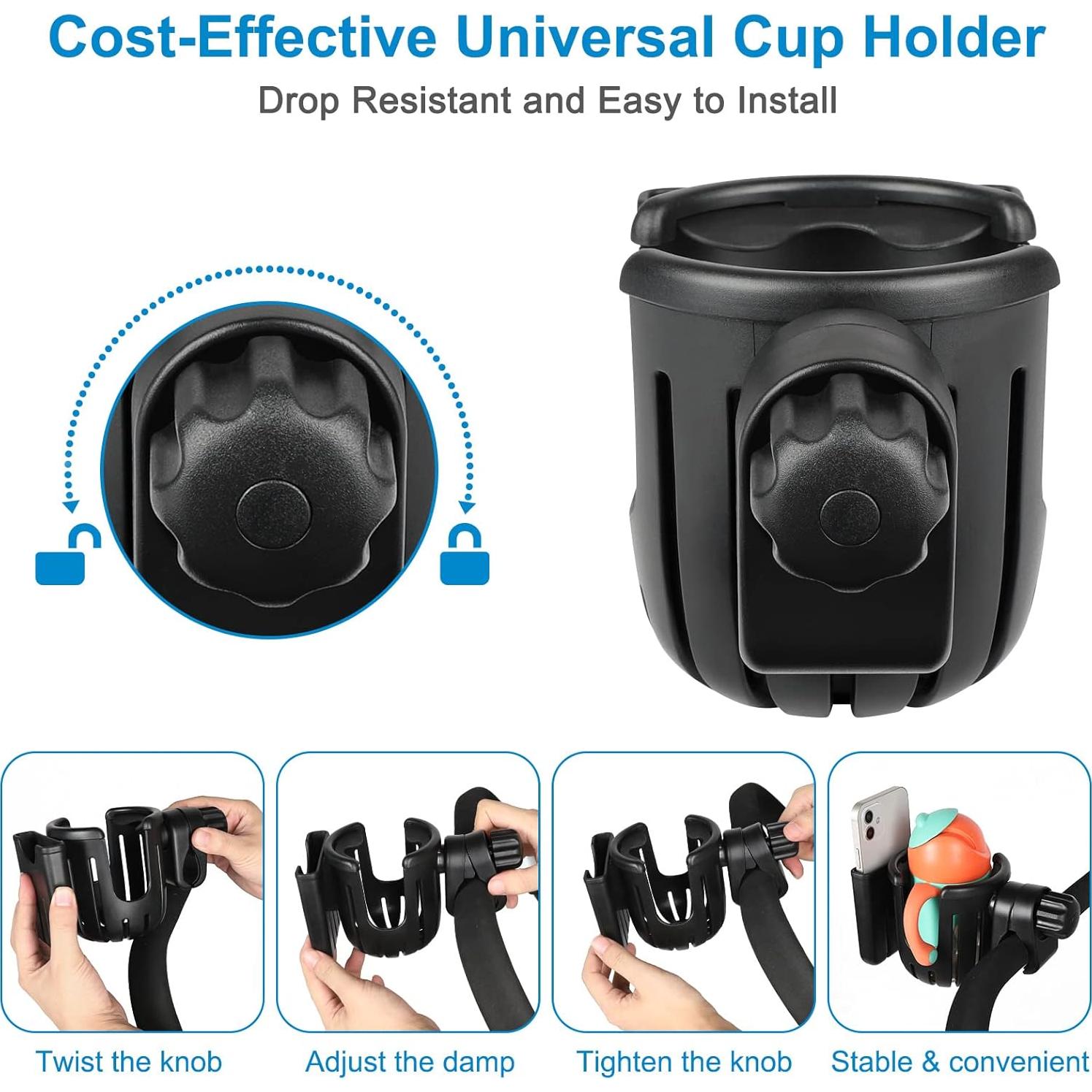 Cost-Effective Universal Cup Holder

Drop Resistant and Easy to Install

Twist the knob

Adjust the damp

Tighten the knob

Stable & convenient