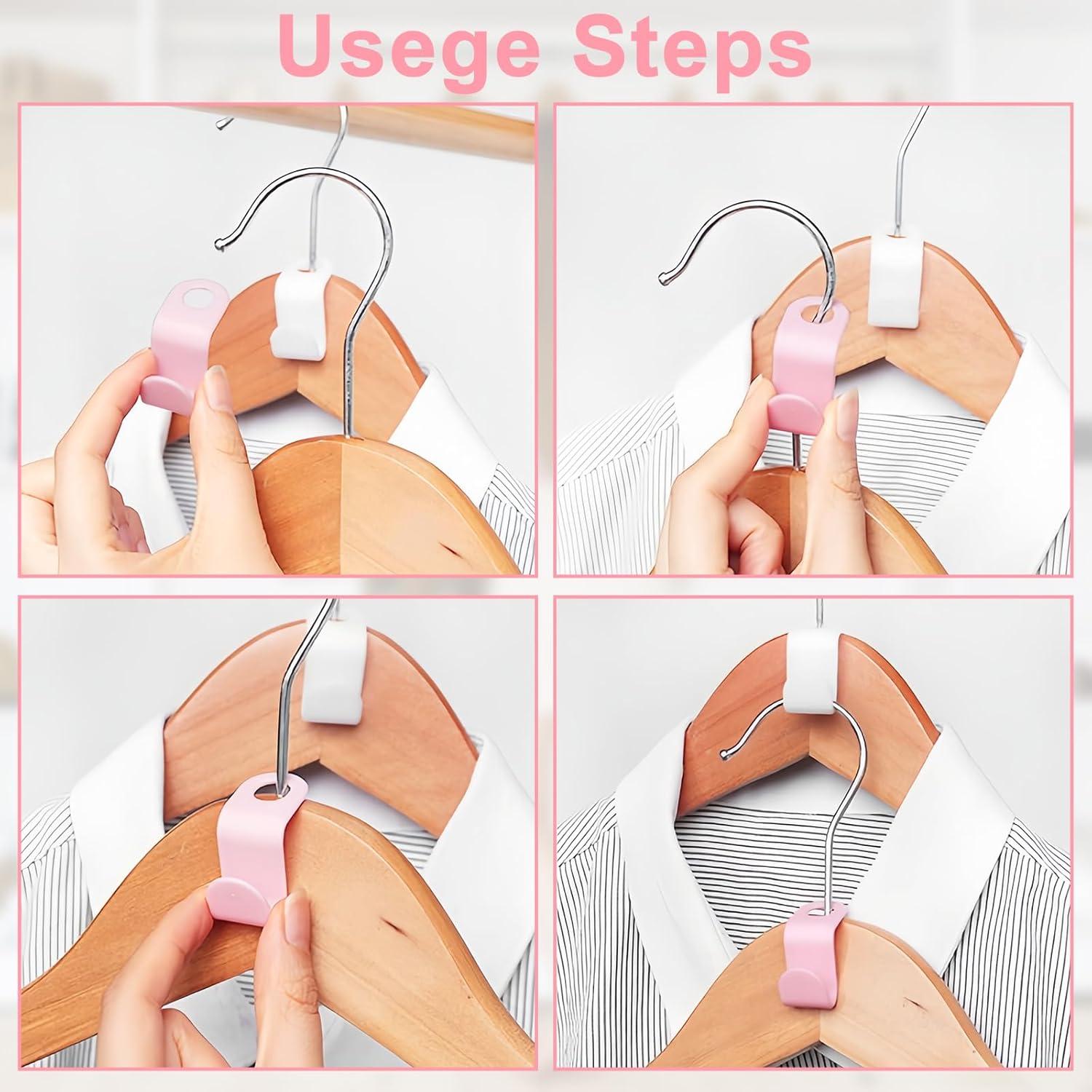 Usege Steps