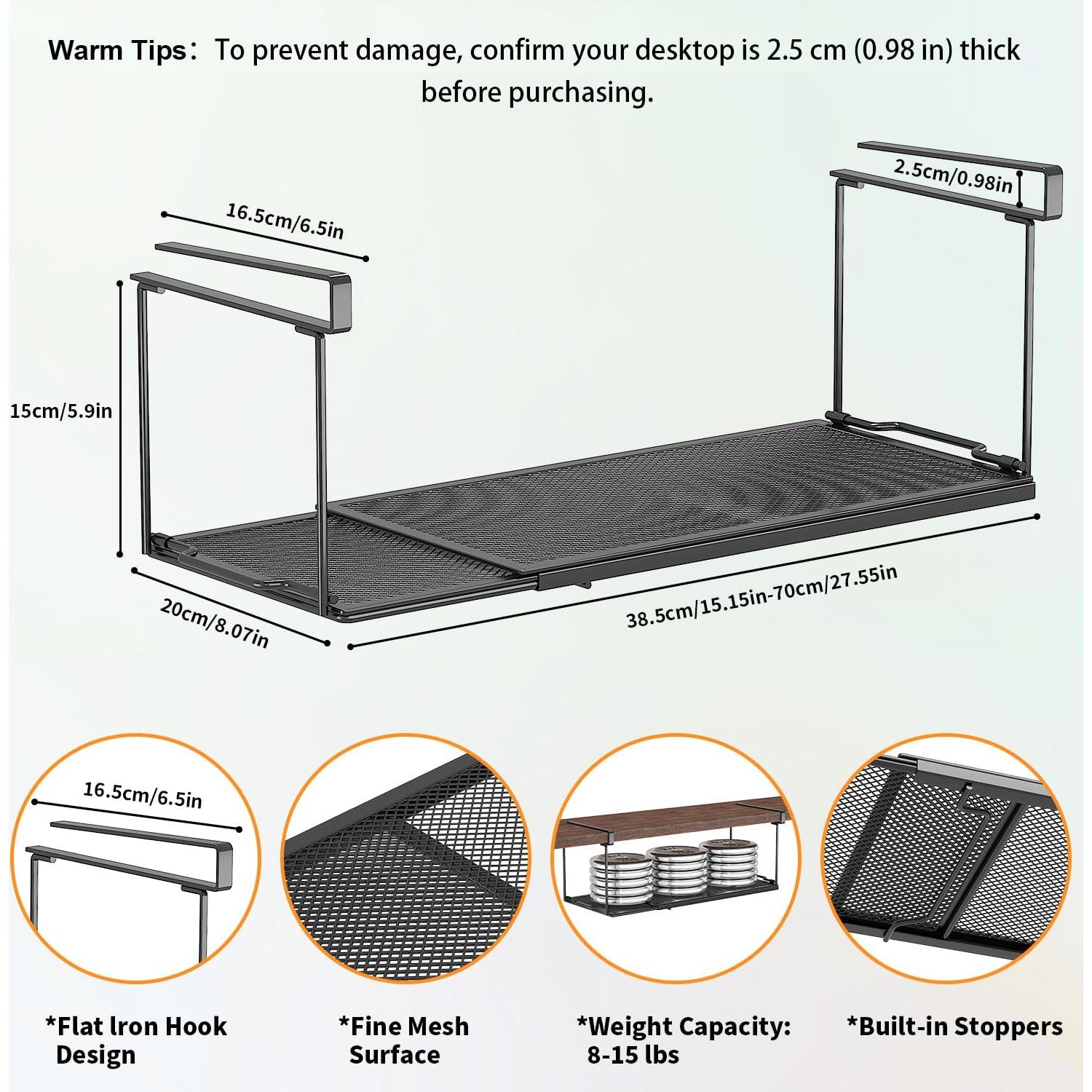 Warm Tips: To prevent damage, confirm your desktop is 2.5 cm (0.98 in) thick before purchasing.

2.5cm/0.98in

16.5cm/6.5in

15cm/5.9in

20cm/8.07in

38.5cm/15.15in-70cm/27.55in

16.5cm/6.5in

*Flat Iron Hook Design

*Fine Mesh Surface

*Weight Capacity: 8-15 lbs

*Built-in Stoppers