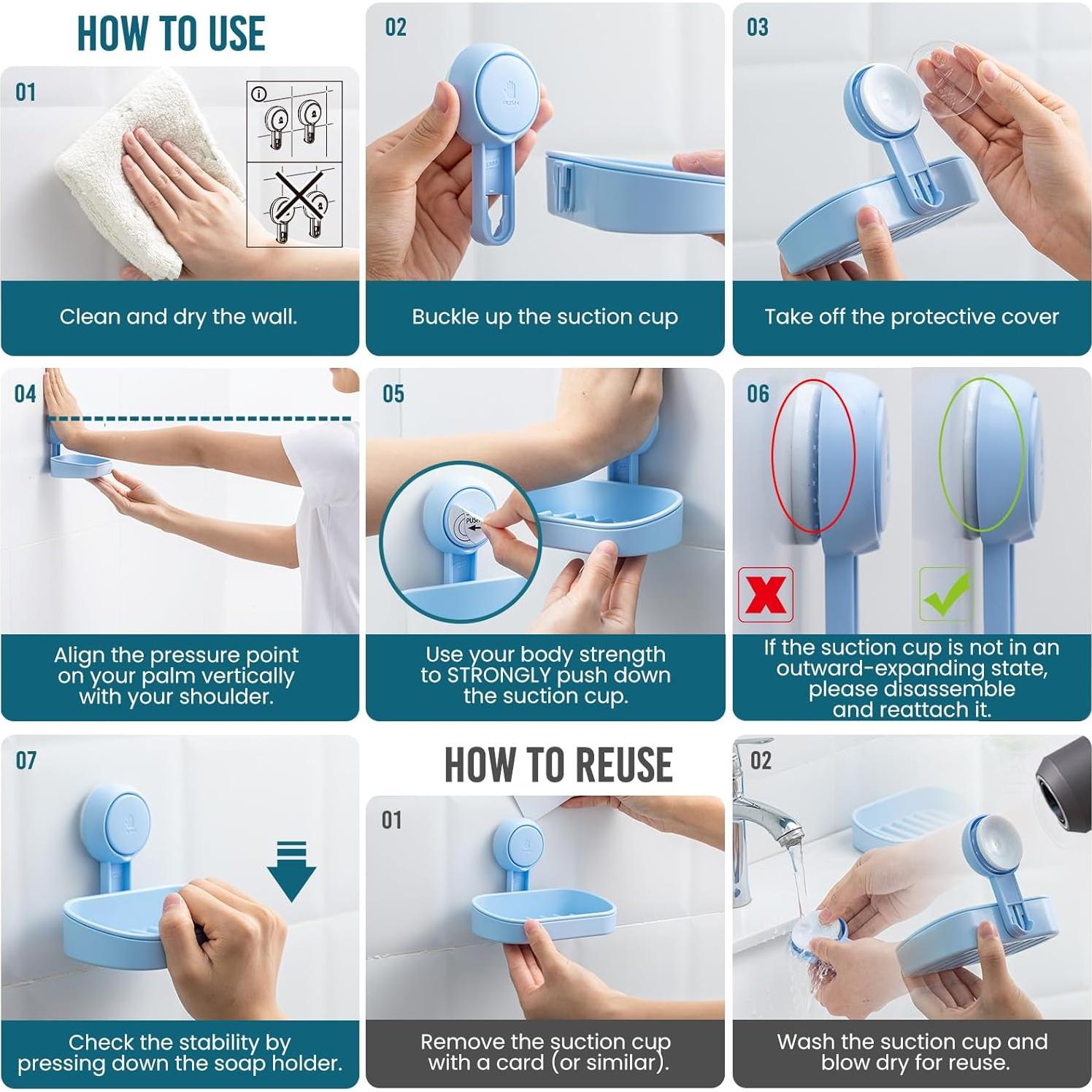 HOW TO USE

01

Clean and dry the wall.

02

PUSH

Buckle up the suction cup

03

Take off the protective cover

04

Align the pressure point on your palm vertically with your shoulder.

05

PUSH

Use your body strength to STRONGLY push down the suction cup.

06

If the suction cup is not in an outward-expanding state, please disassemble and reattach it.

07

Check the stability by pressing down the soap holder.

HOW TO REUSE

01

Remove the suction cup with a card (or similar).

02

Wash the suction cup and blow dry for reuse.