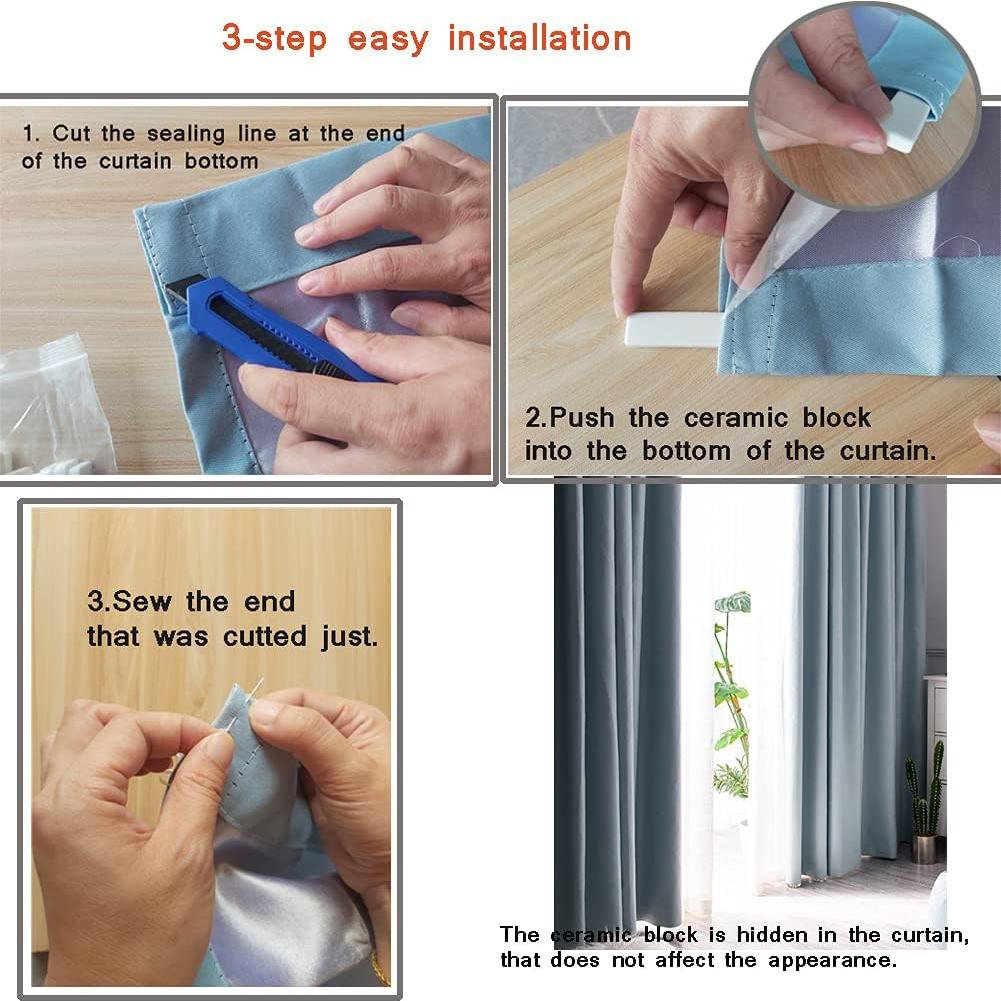 3-step easy installation

1. Cut the sealing line at the end of the curtain bottom

2.Push the ceramic block into the bottom of the curtain.

3.Sew the end that was cutted just.

The ceramic block is hidden in the curtain, that does not affect the appearance.