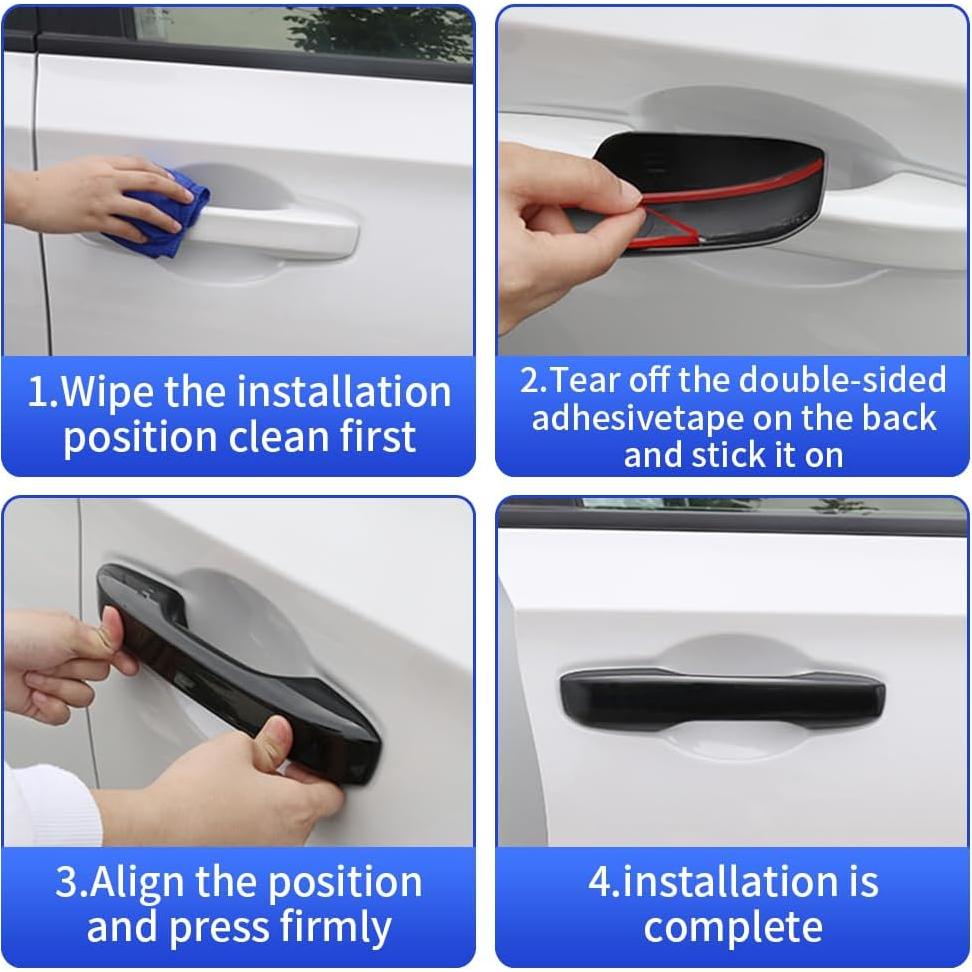 1.Wipe the installation position clean first

2.Tear off the double-sided adhesivetape on the back and stick it on

3.Align the position and press firmly

4.installation is complete