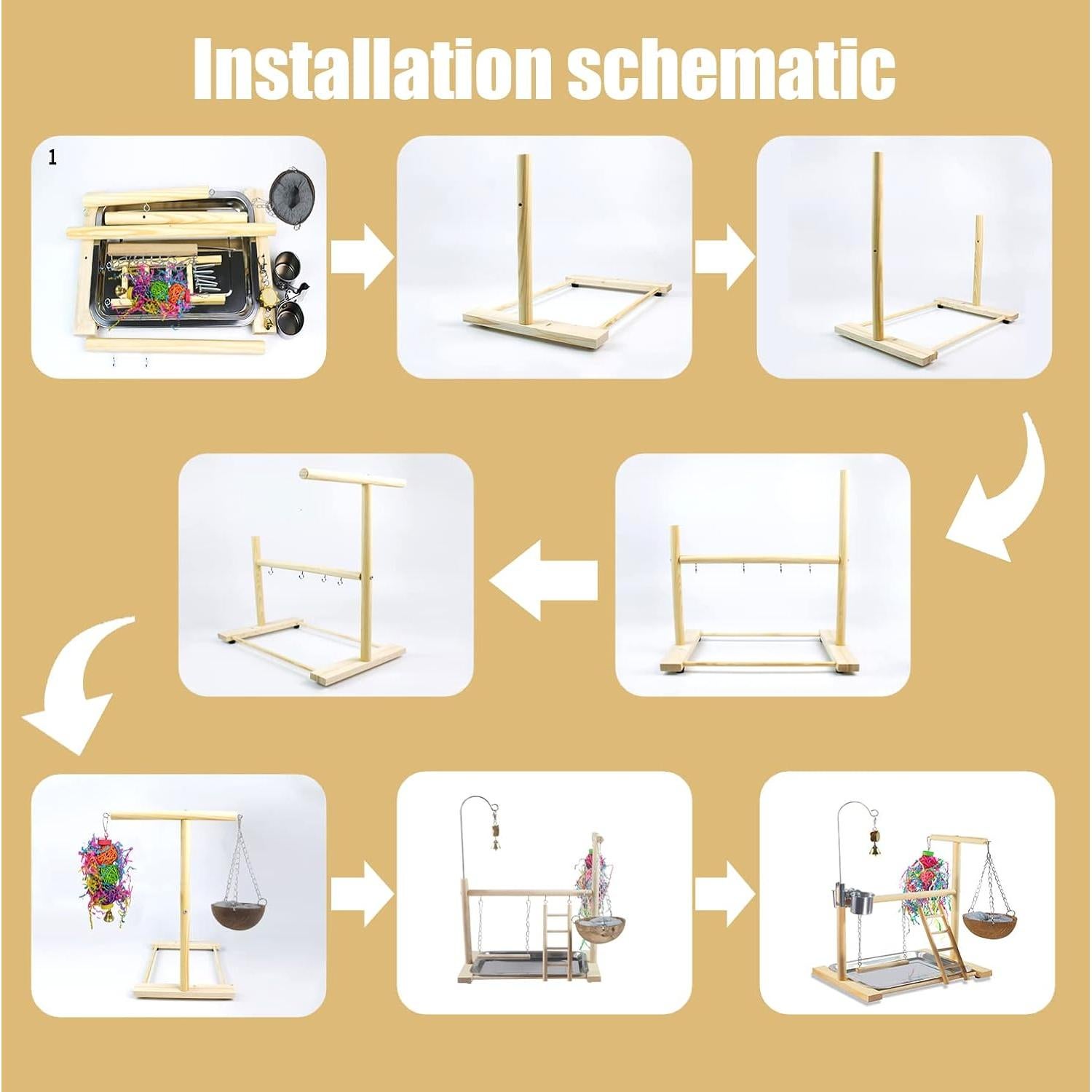 Installation schematic

1