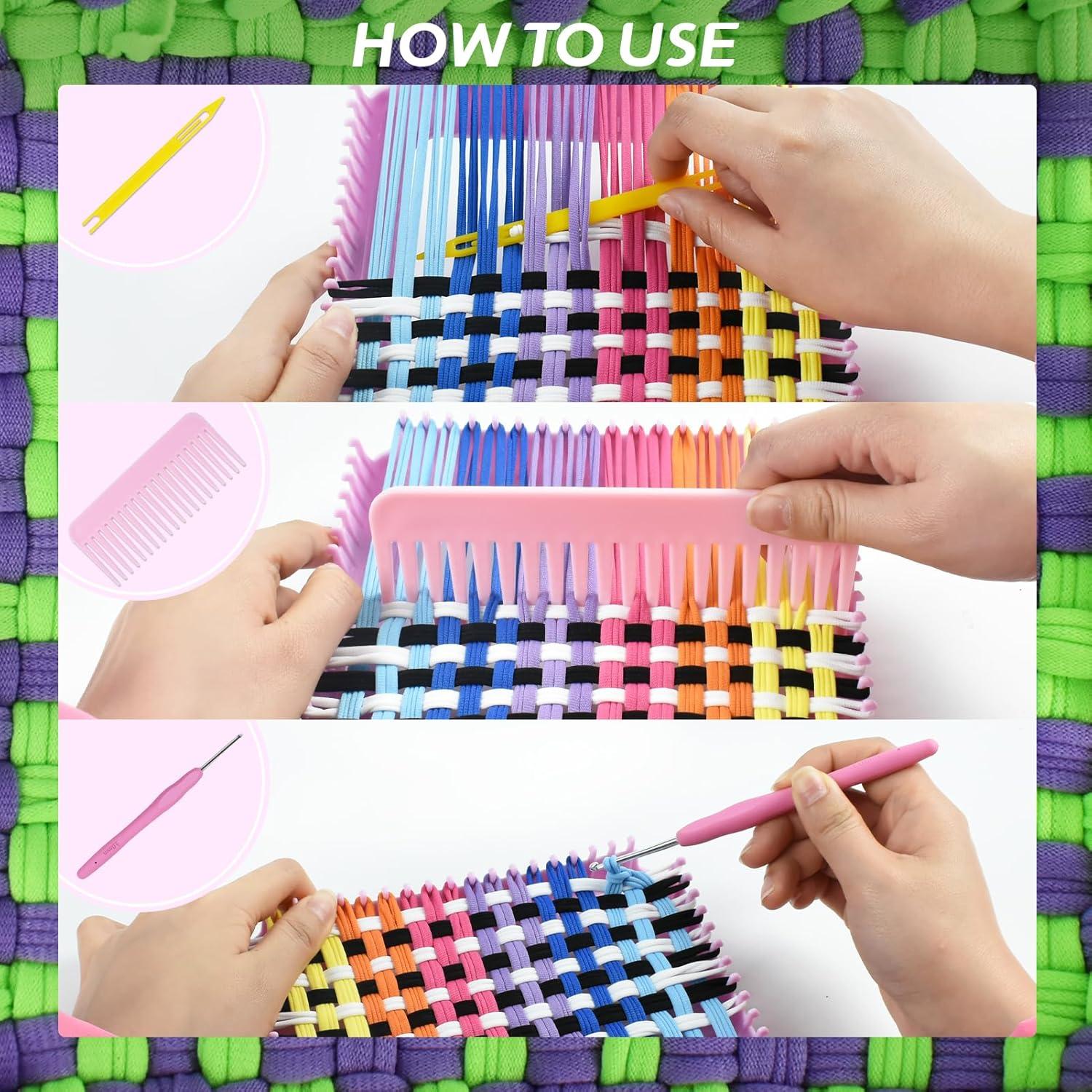 HOW TO USE