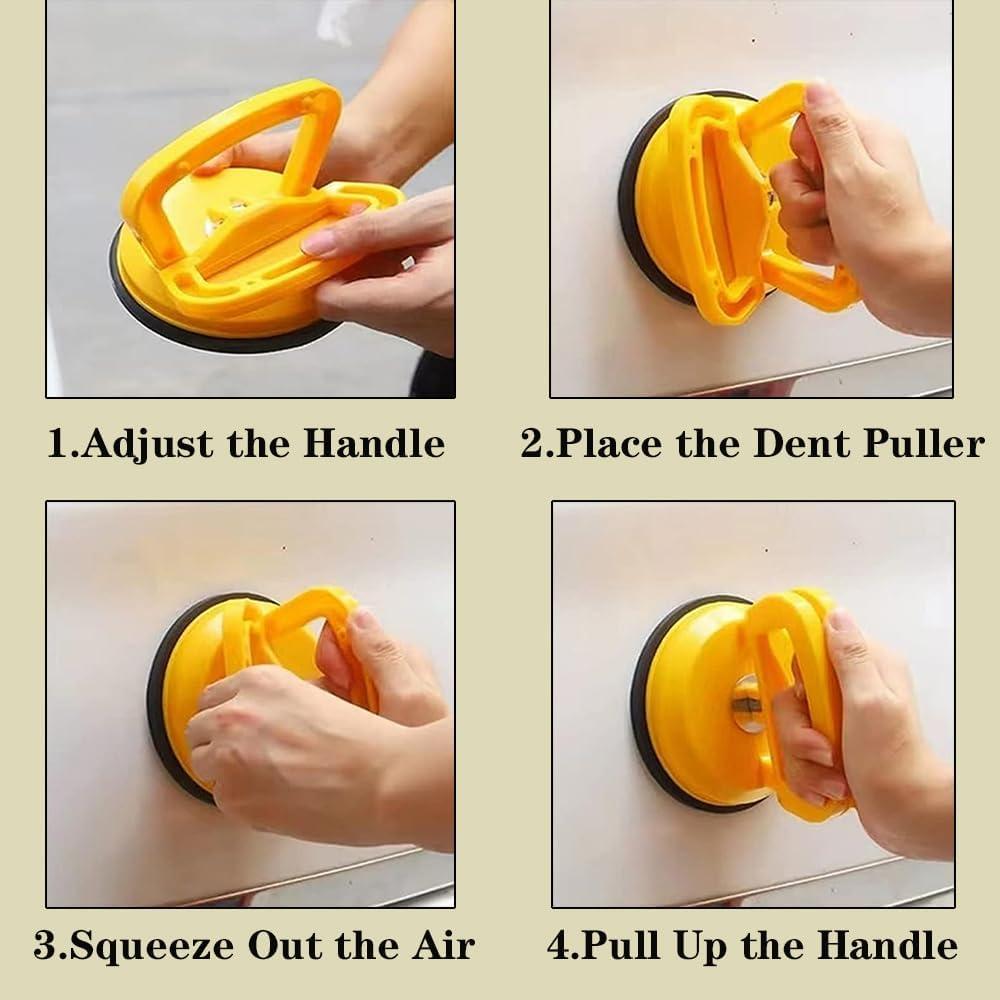 1.Adjust the Handle

2.Place the Dent Puller

3.Squeeze Out the Air

4.Pull Up the Handle