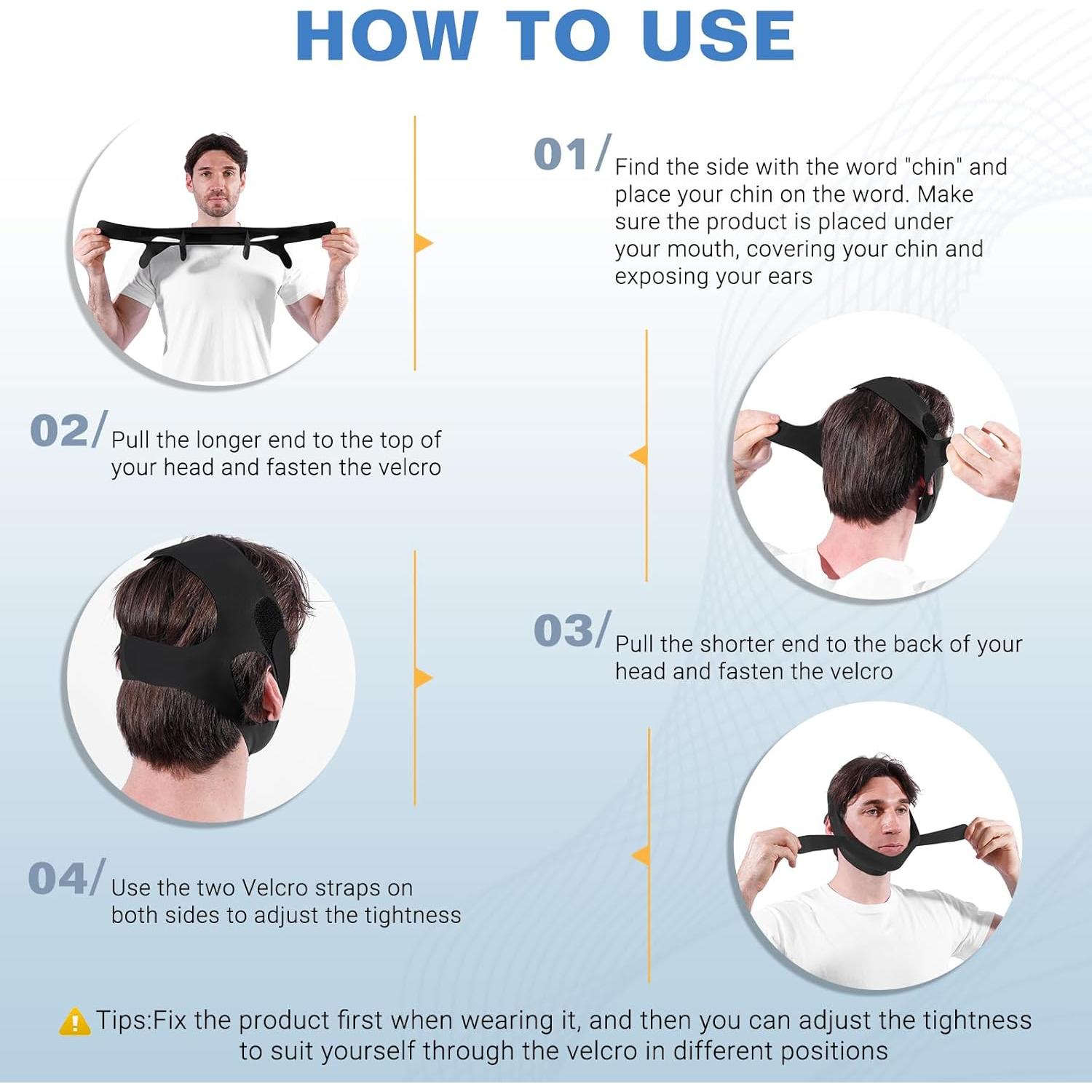 HOW TO USE

01/ Find the side with the word "chin" and place your chin on the word. Make sure the product is placed under your mouth, covering your chin and exposing your ears

02/ Pull the longer end to the top of your head and fasten the velcro

03/ Pull the shorter end to the back of your head and fasten the velcro

04/ Use the two Velcro straps on both sides to adjust the tightness

Tips:Fix the product first when wearing it, and then you can adjust the tightness to suit yourself through the velcro in different positions