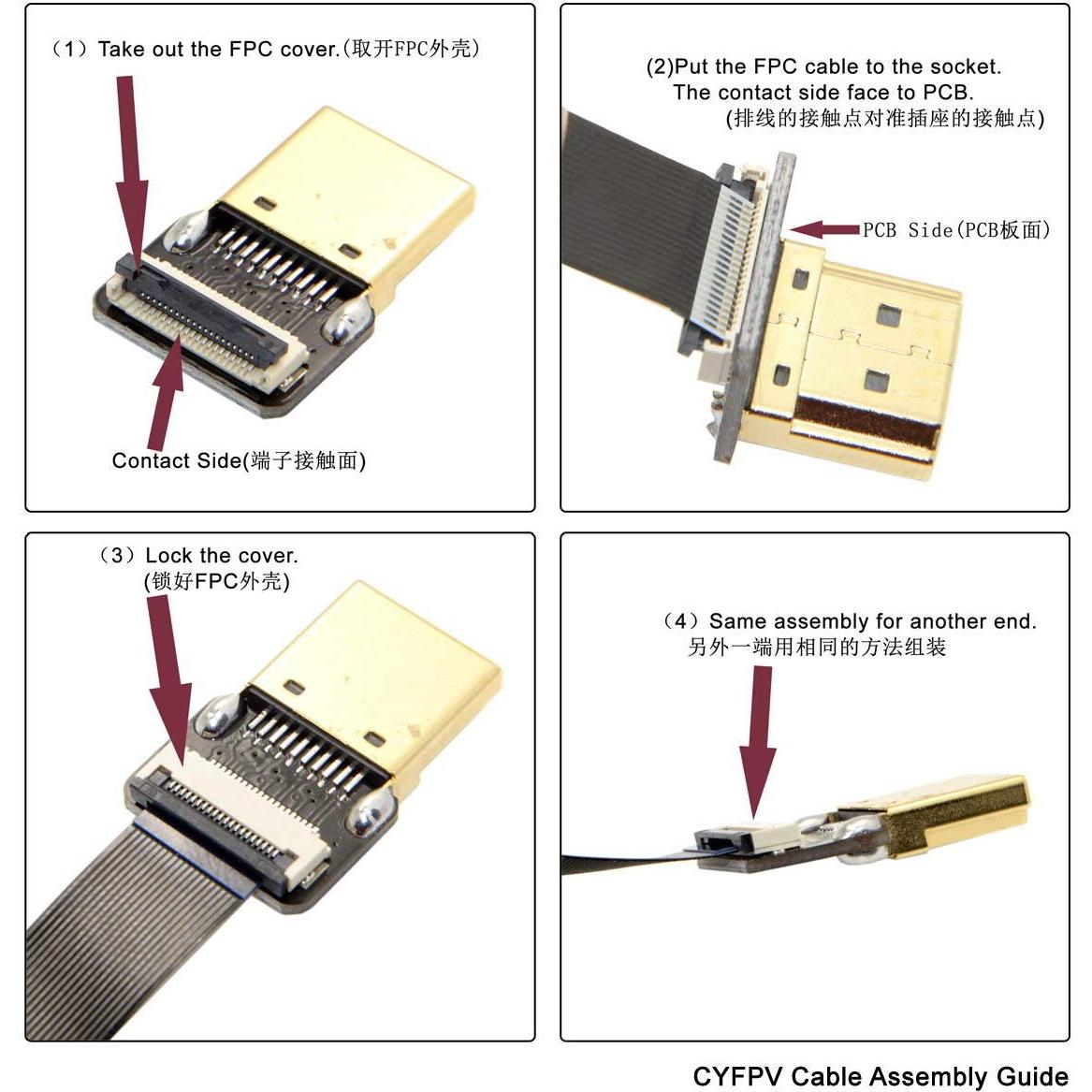 （1）Take out the FPC cover.(取开FPC外壳)

Contact Side(端子接触面)

(2)Put the FPC cable to the socket. The contact side face to PCB. (排线的接触点对准插座的接触点)

PCB Side(PCB板面)

（3）Lock the cover. (锁好FPC外壳)

（4）Same assembly for another end. 另外一端用相同的方法组装

CYFPV Cable Assembly Guide