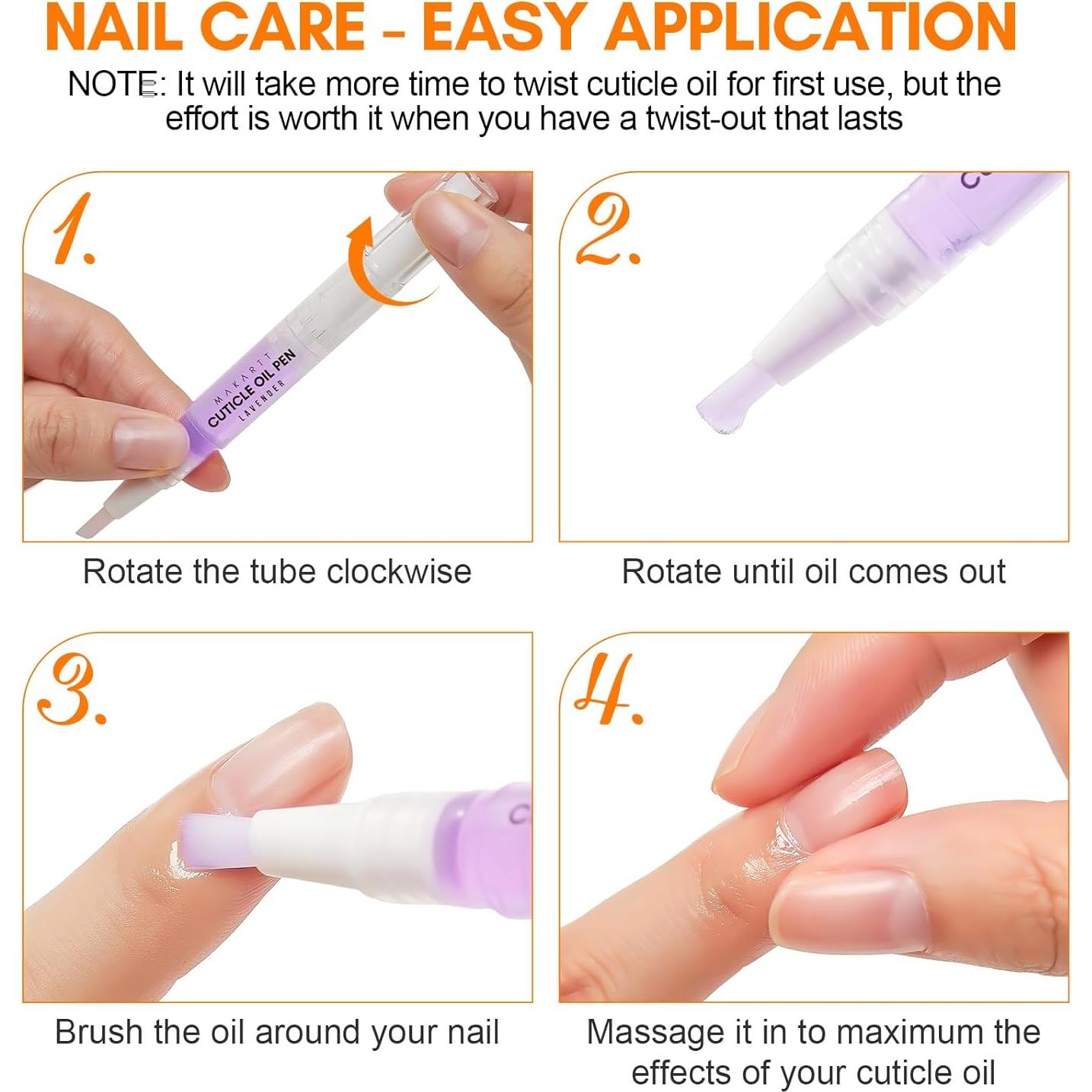 NAIL CARE - EASY APPLICATION

NOTE: It will take more time to twist cuticle oil for first use, but the effort is worth it when you have a twist-out that lasts

1.

MAKARTT
CUTICLE OIL PEN
LAVENDER

Rotate the tube clockwise

2.

Rotate until oil comes out

3.

Brush the oil around your nail

4.

Massage it in to maximum the effects of your cuticle oil