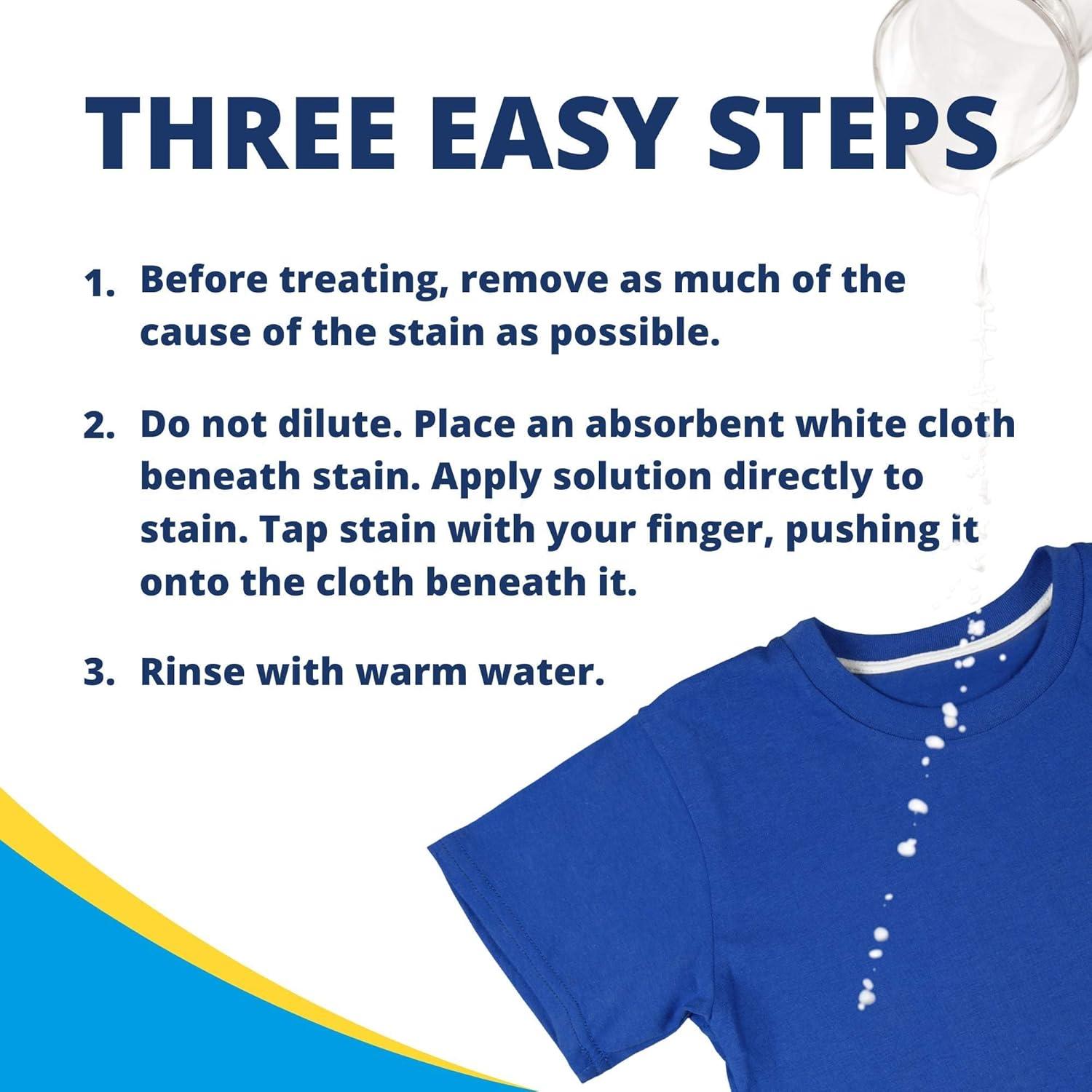 THREE EASY STEPS

1. Before treating, remove as much of the cause of the stain as possible.

2. Do not dilute. Place an absorbent white cloth beneath stain. Apply solution directly to stain. Tap stain with your finger, pushing it onto the cloth beneath it.

3. Rinse with warm water.