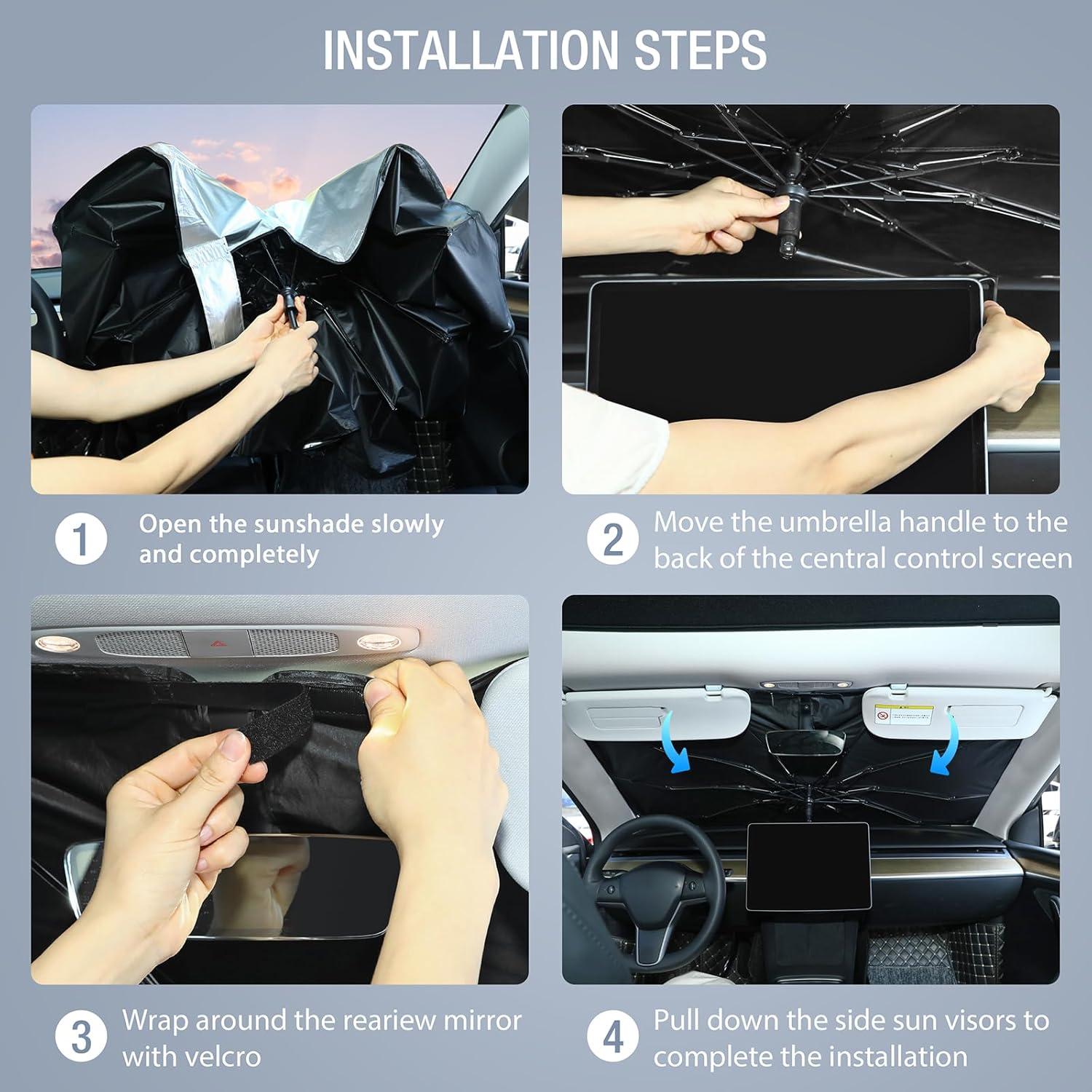 INSTALLATION STEPS

1 Open the sunshade slowly and completely

2 Move the umbrella handle to the back of the central control screen

3 Wrap around the reariew mirror with velcro

4 Pull down the side sun visors to complete the installation