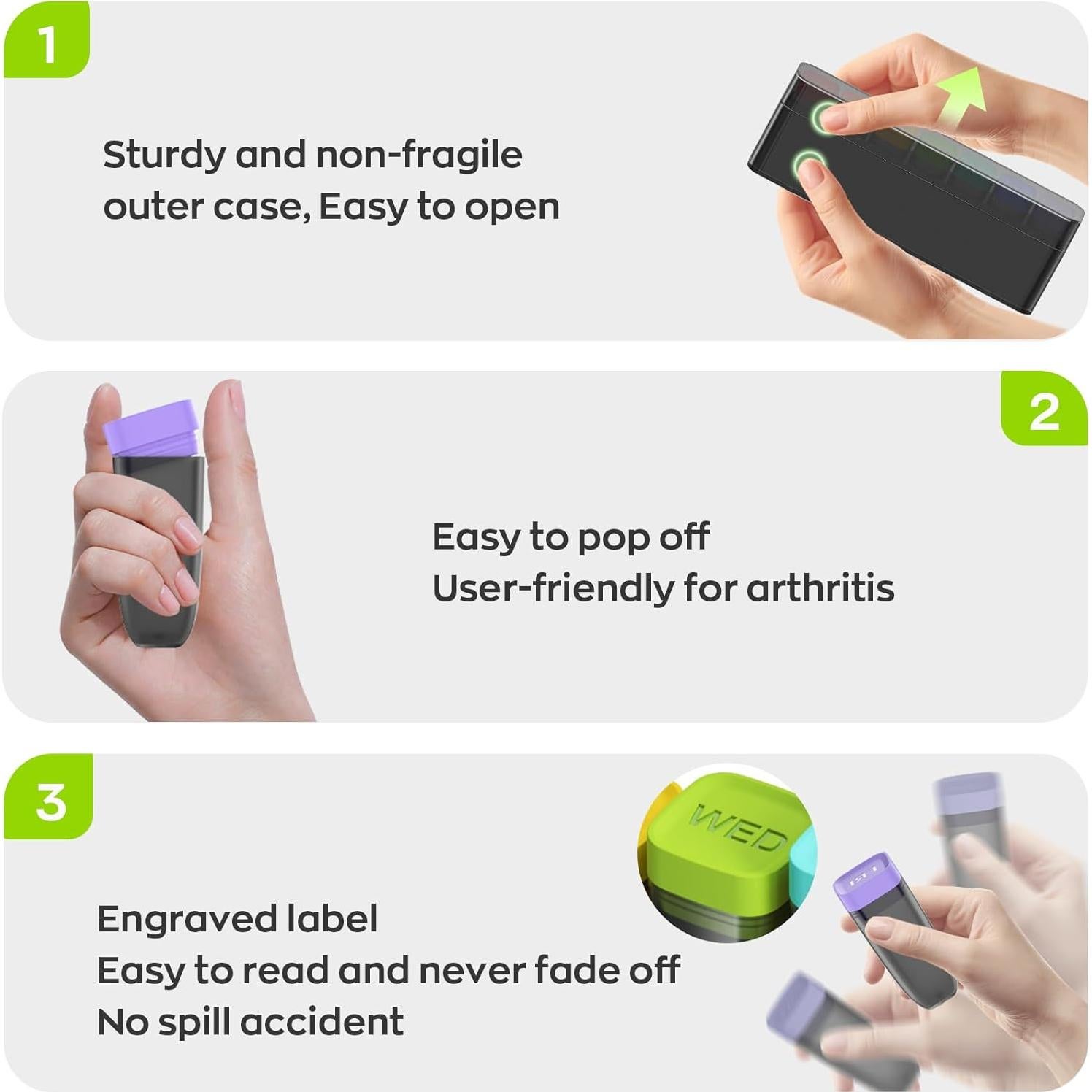 1

Sturdy and non-fragile outer case, Easy to open

2

Easy to pop off
User-friendly for arthritis

3

WED

Engraved label
Easy to read and never fade off
No spill accident