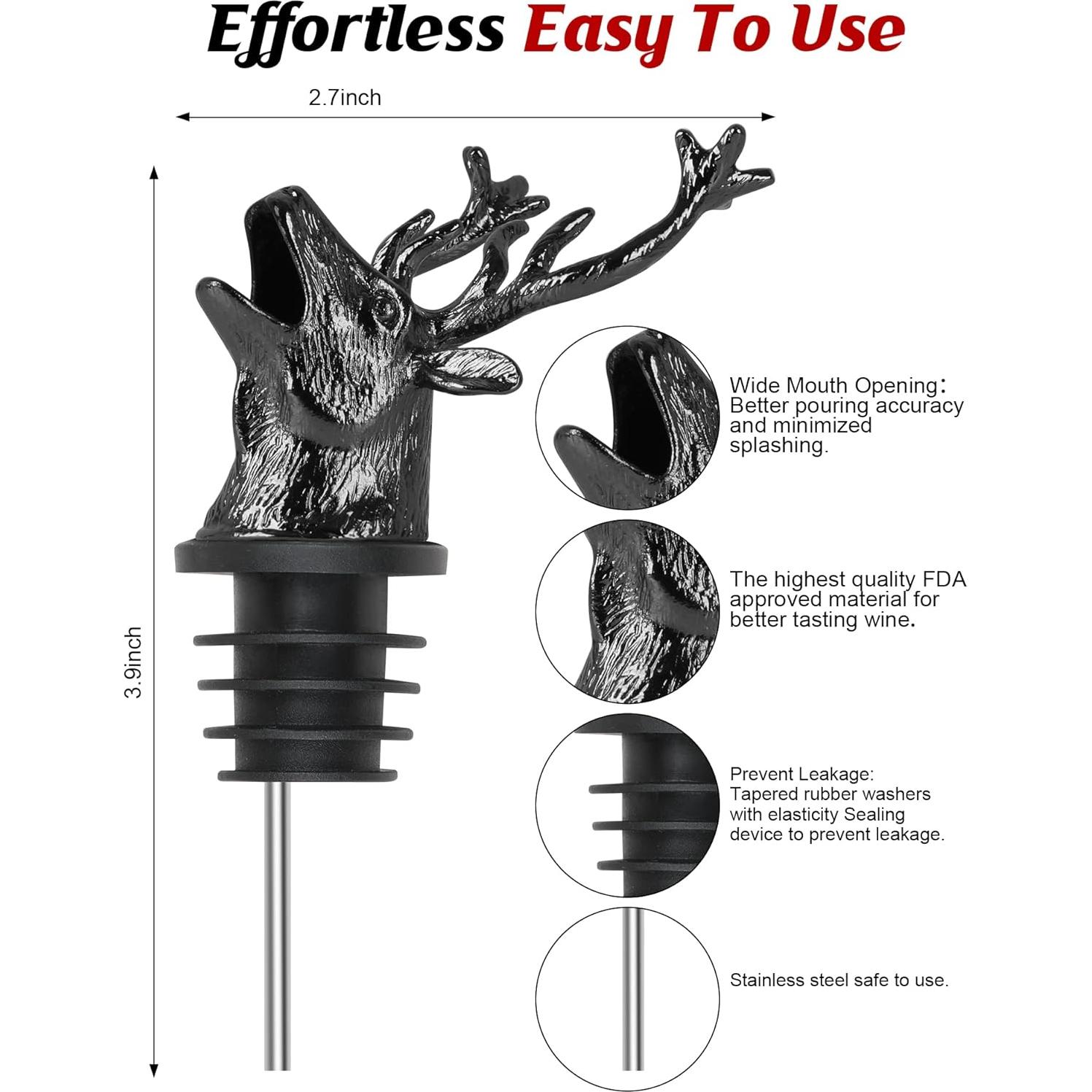 Effortless Easy To Use

2.7inch

3.9inch

Wide Mouth Opening: Better pouring accuracy and minimized splashing.

The highest quality FDA approved material for better tasting wine.

Prevent Leakage: Tapered rubber washers with elasticity Sealing device to prevent leakage.

Stainless steel safe to use.