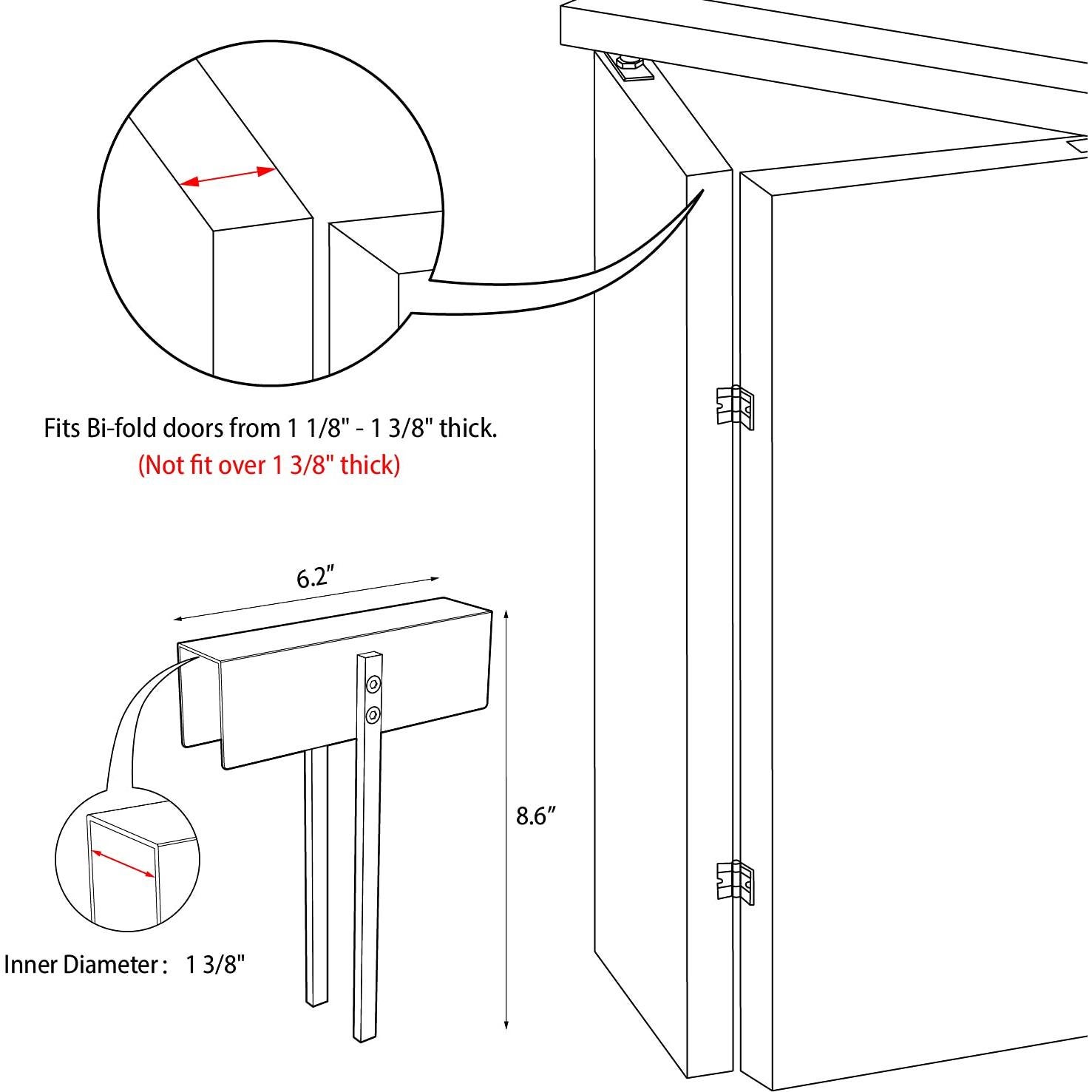 Fits Bi-fold doors from 1 1/8" - 1 3/8" thick.
(Not fit over 1 3/8" thick)

6.2″

8.6″

Inner Diameter :   1 3/8"