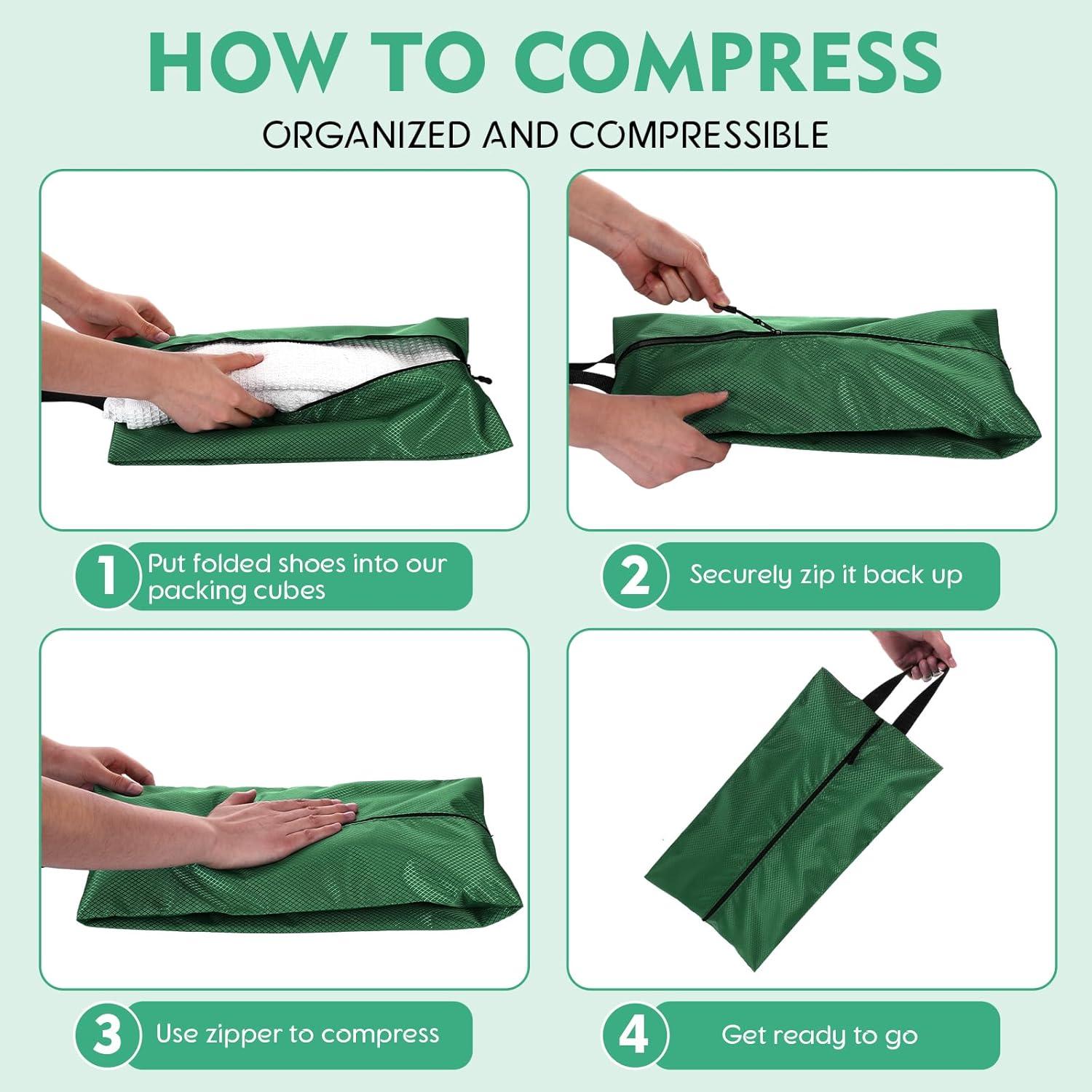 HOW TO COMPRESS

ORGANIZED AND COMPRESSIBLE

1 Put folded shoes into our packing cubes

2 Securely zip it back up

3 Use zipper to compress

4 Get ready to go