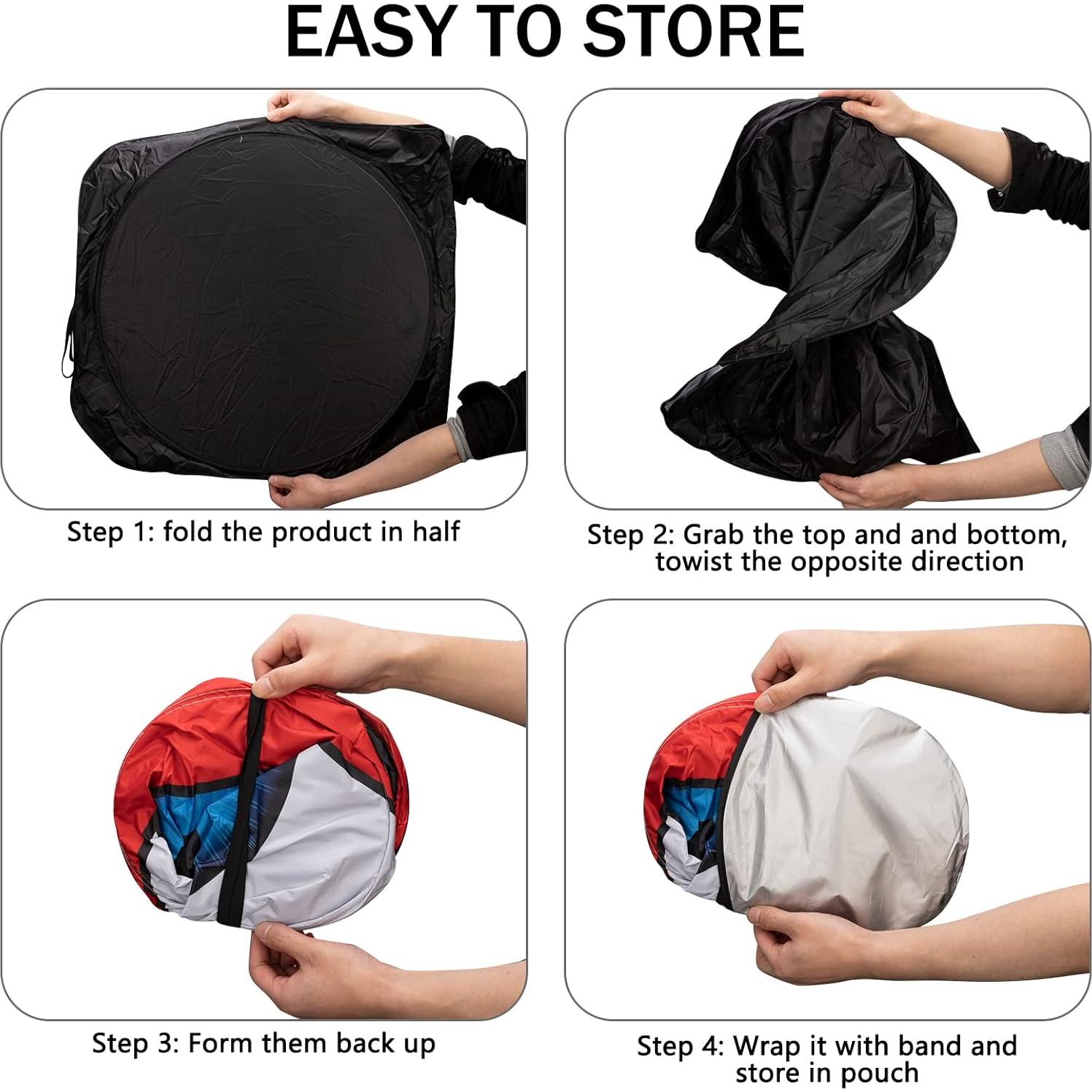 EASY TO STORE

Step 1: fold the product in half

Step 2: Grab the top and and bottom, towist the opposite direction

Step 3: Form them back up

Step 4: Wrap it with band and store in pouch