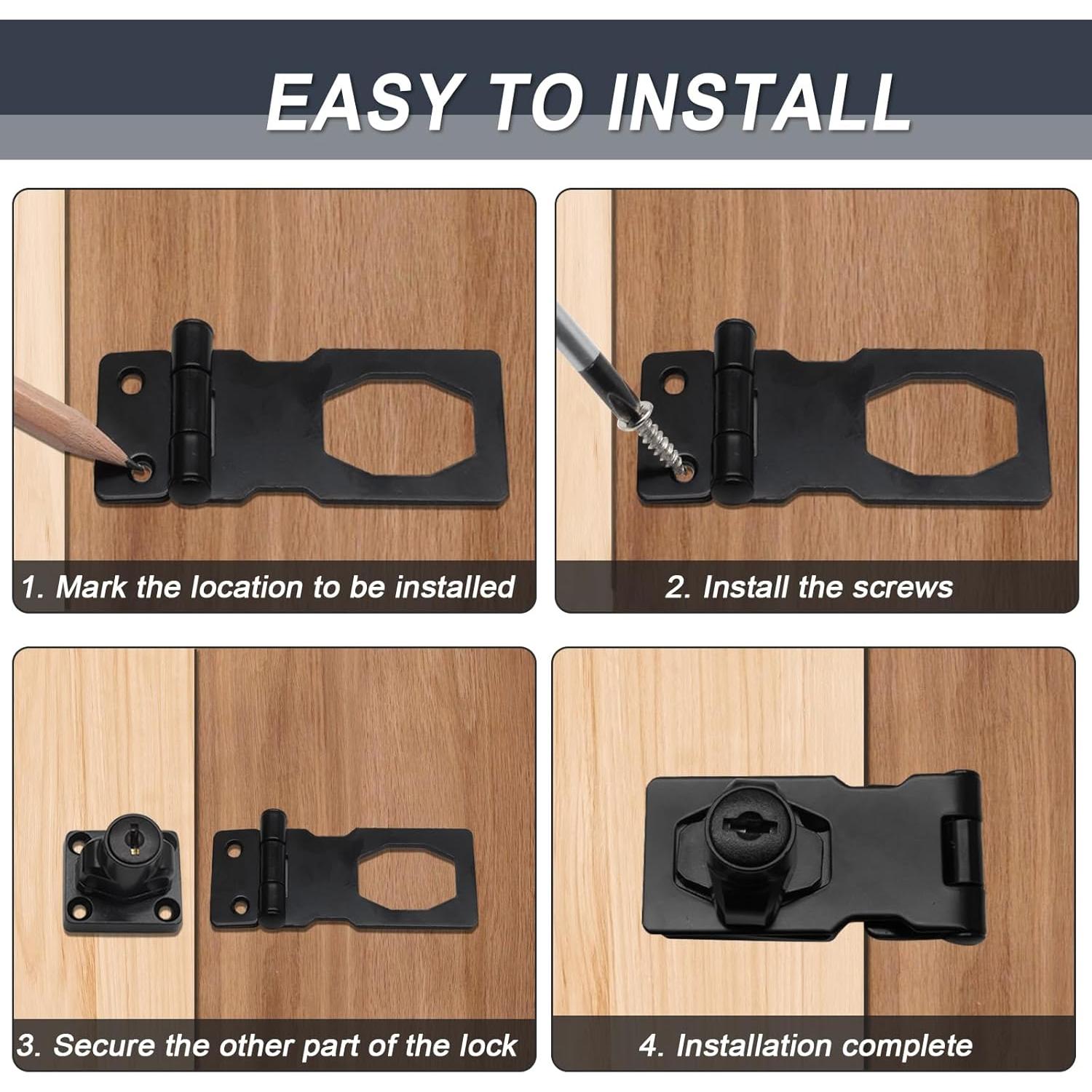 EASY TO INSTALL

1. Mark the location to be installed

2. Install the screws

3. Secure the other part of the lock

4. Installation complete