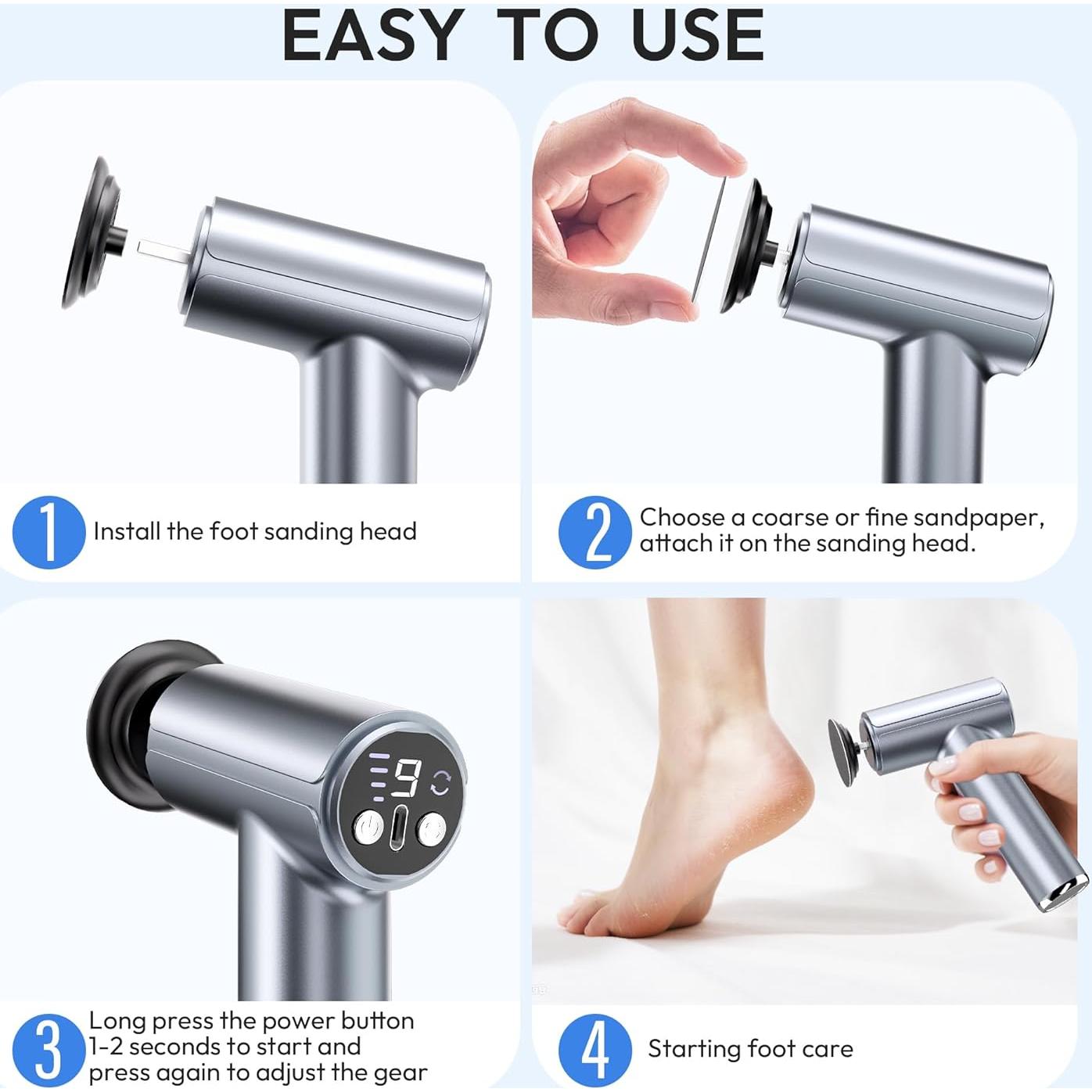 EASY TO USE

1 Install the foot sanding head

2 Choose a coarse or fine sandpaper, attach it on the sanding head.

9

3 Long press the power button 1-2 seconds to start and press again to adjust the gear

4 Starting foot care