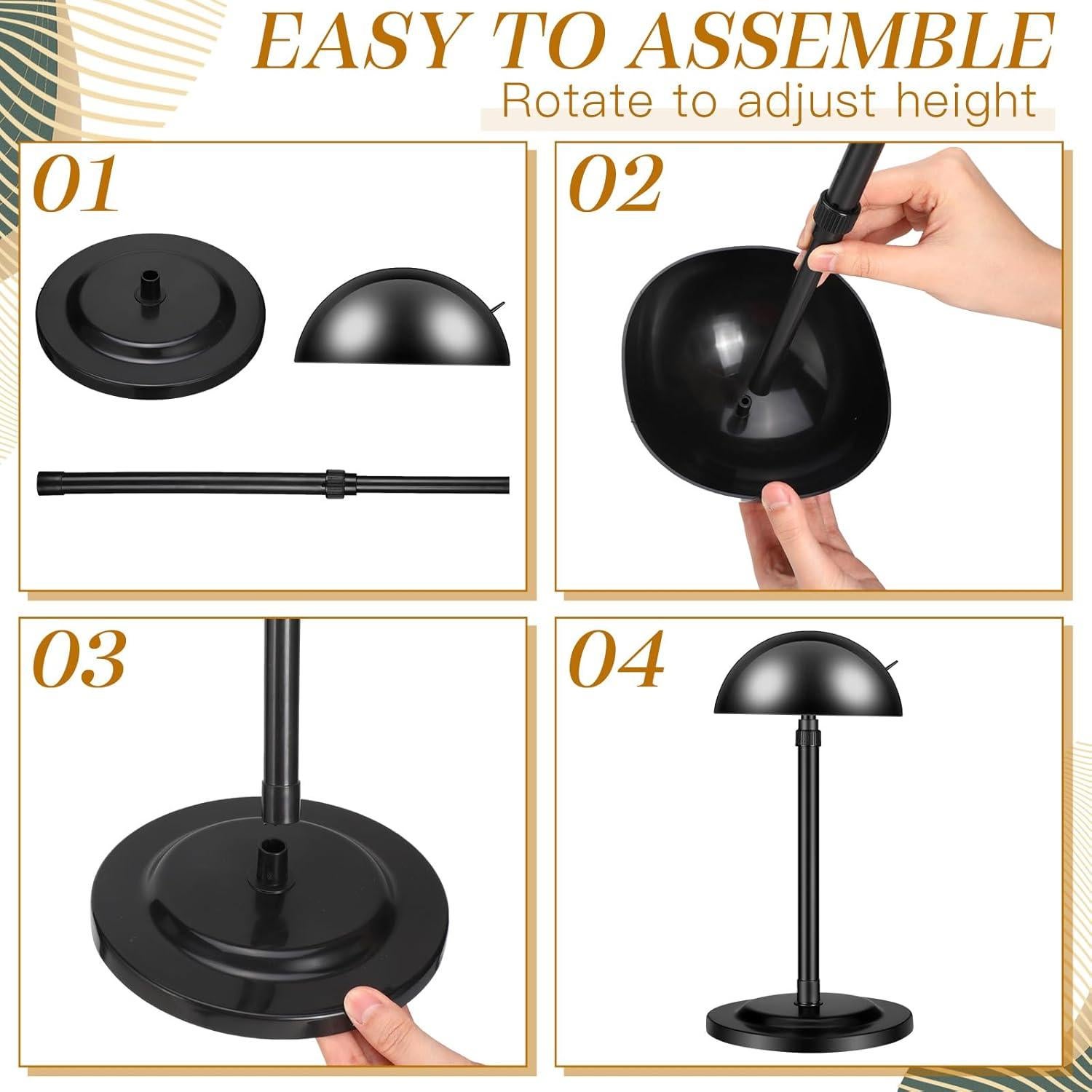 EASY TO ASSEMBLE
Rotate to adjust height

01

02

03

04