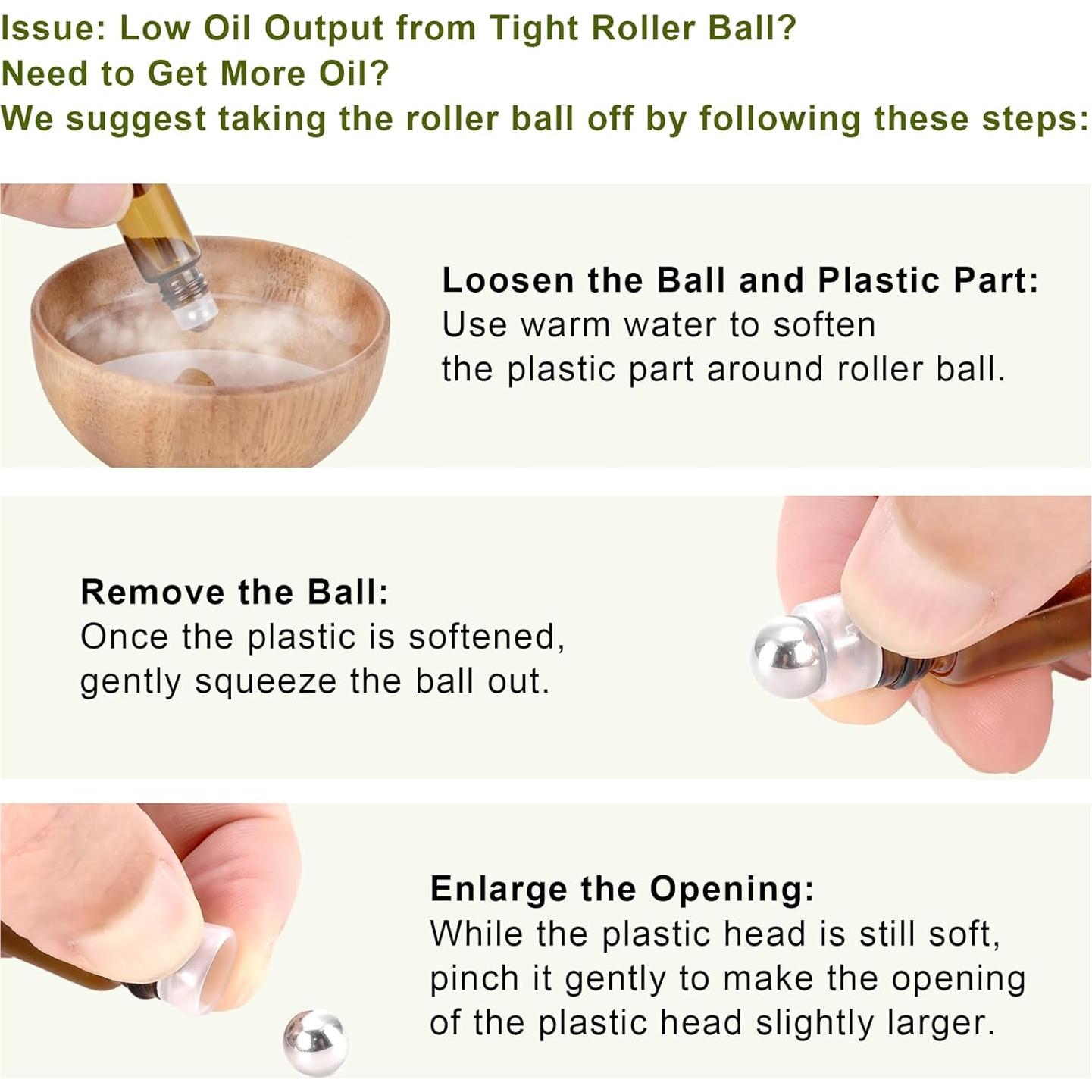 Issue: Low Oil Output from Tight Roller Ball?
Need to Get More Oil?
We suggest taking the roller ball off by following these steps:

Loosen the Ball and Plastic Part:
Use warm water to soften the plastic part around roller ball.

Remove the Ball:
Once the plastic is softened, gently squeeze the ball out.

Enlarge the Opening:
While the plastic head is still soft, pinch it gently to make the opening of the plastic head slightly larger.