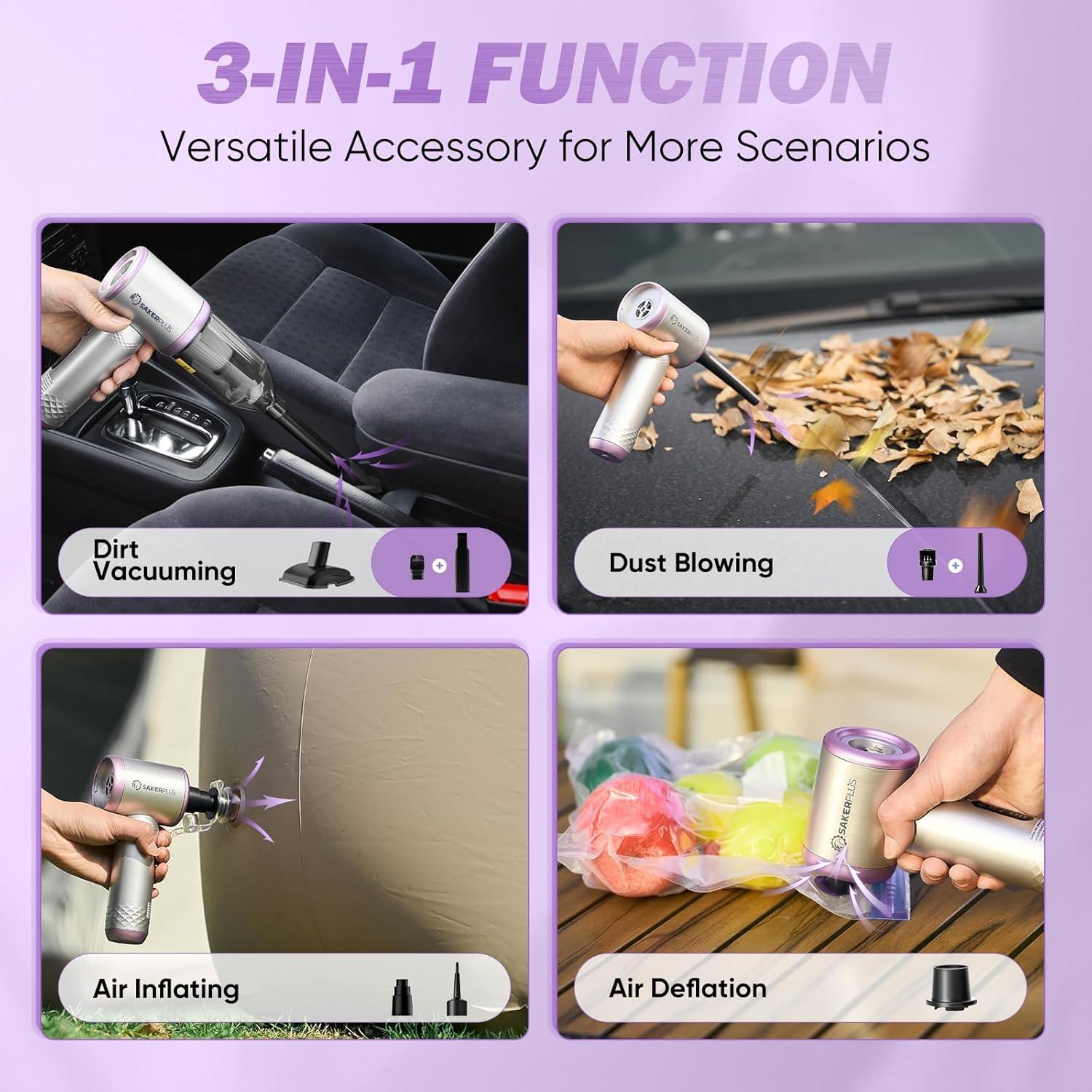 3-IN-1 FUNCTION

Versatile Accessory for More Scenarios

SAKERPLUS

Dirt Vacuuming

SAKERPLUS

Dust Blowing

SAKERPLUS

Air Inflating

SAKERPLUS

Air Deflation