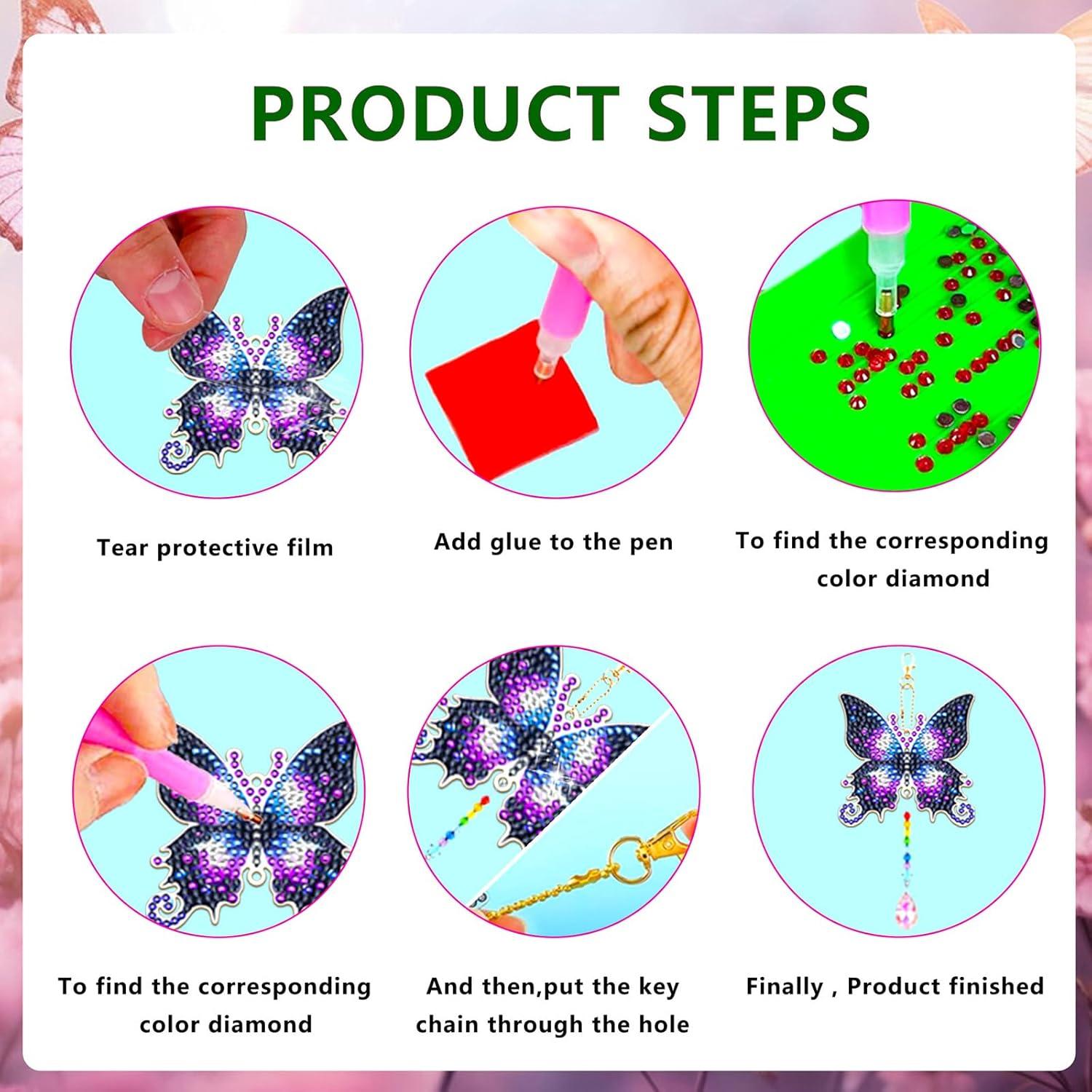 PRODUCT STEPS

Tear protective film

Add glue to the pen

To find the corresponding color diamond

To find the corresponding color diamond

And then,put the key chain through the hole

Finally , Product finished