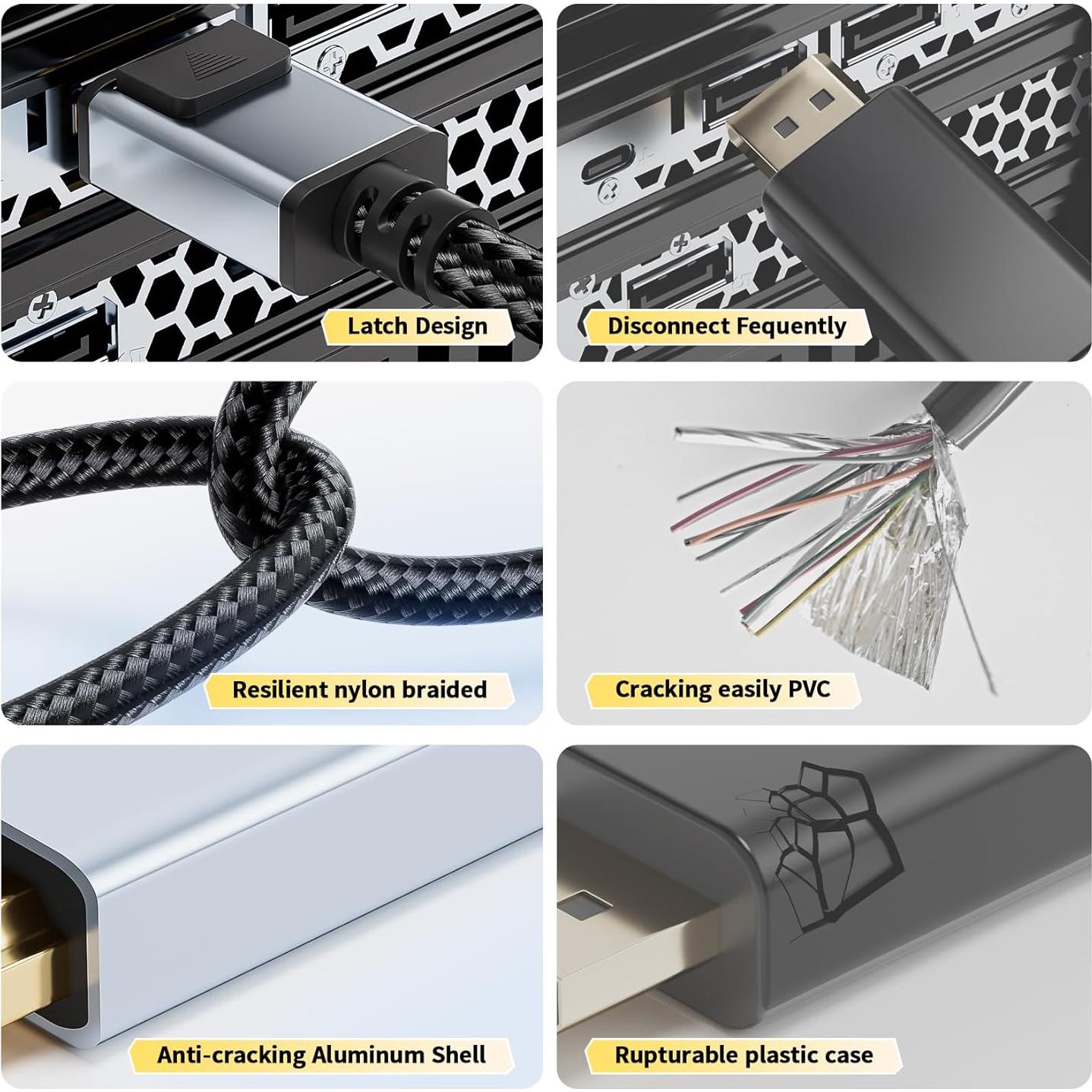 Latch Design

Disconnect Fequently

Resilient nylon braided

Cracking easily PVC

Anti-cracking Aluminum Shell

Rupturable plastic case