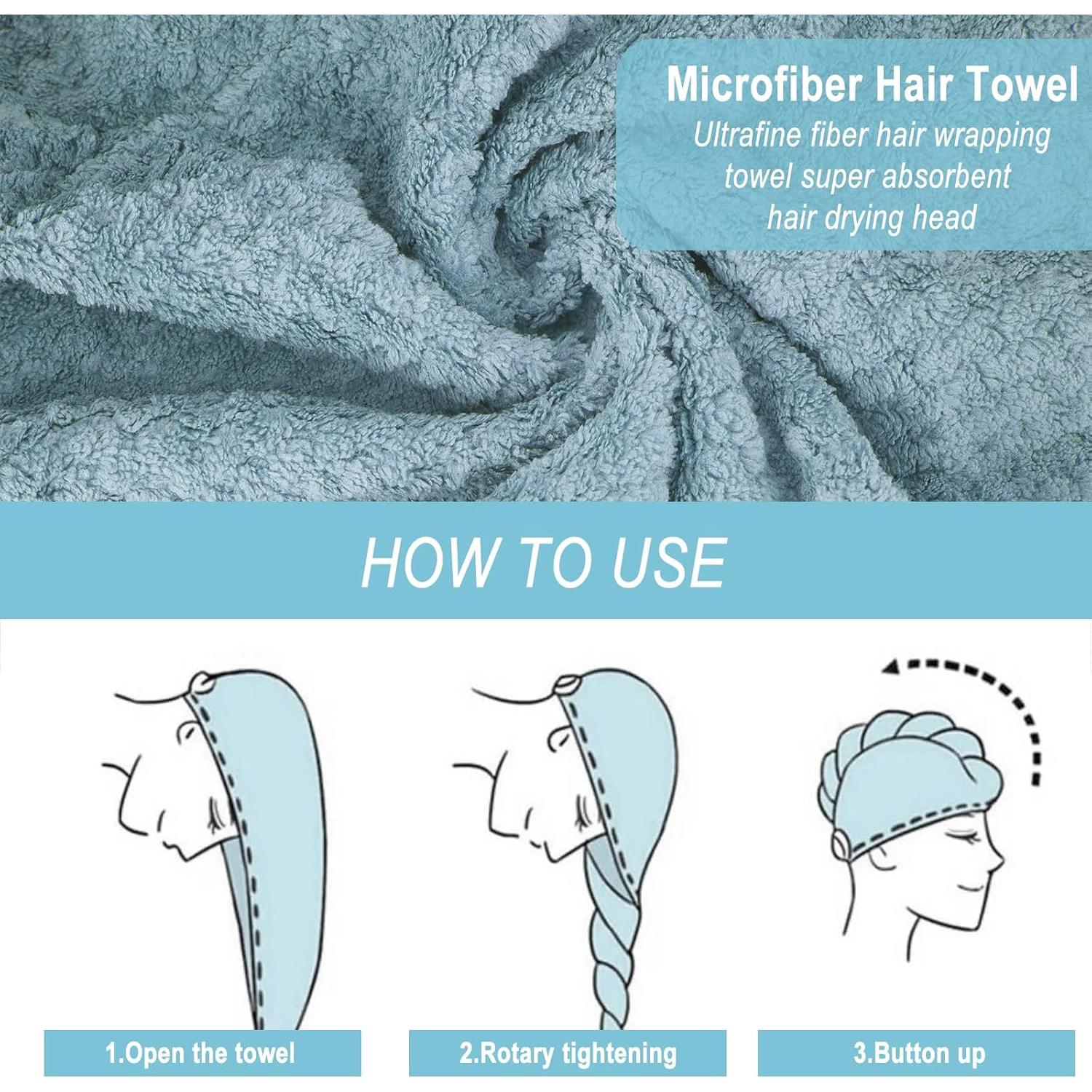 Microfiber Hair Towel
Ultrafine fiber hair wrapping towel super absorbent hair drying head

HOW TO USE

1.Open the towel

2.Rotary tightening

3.Button up