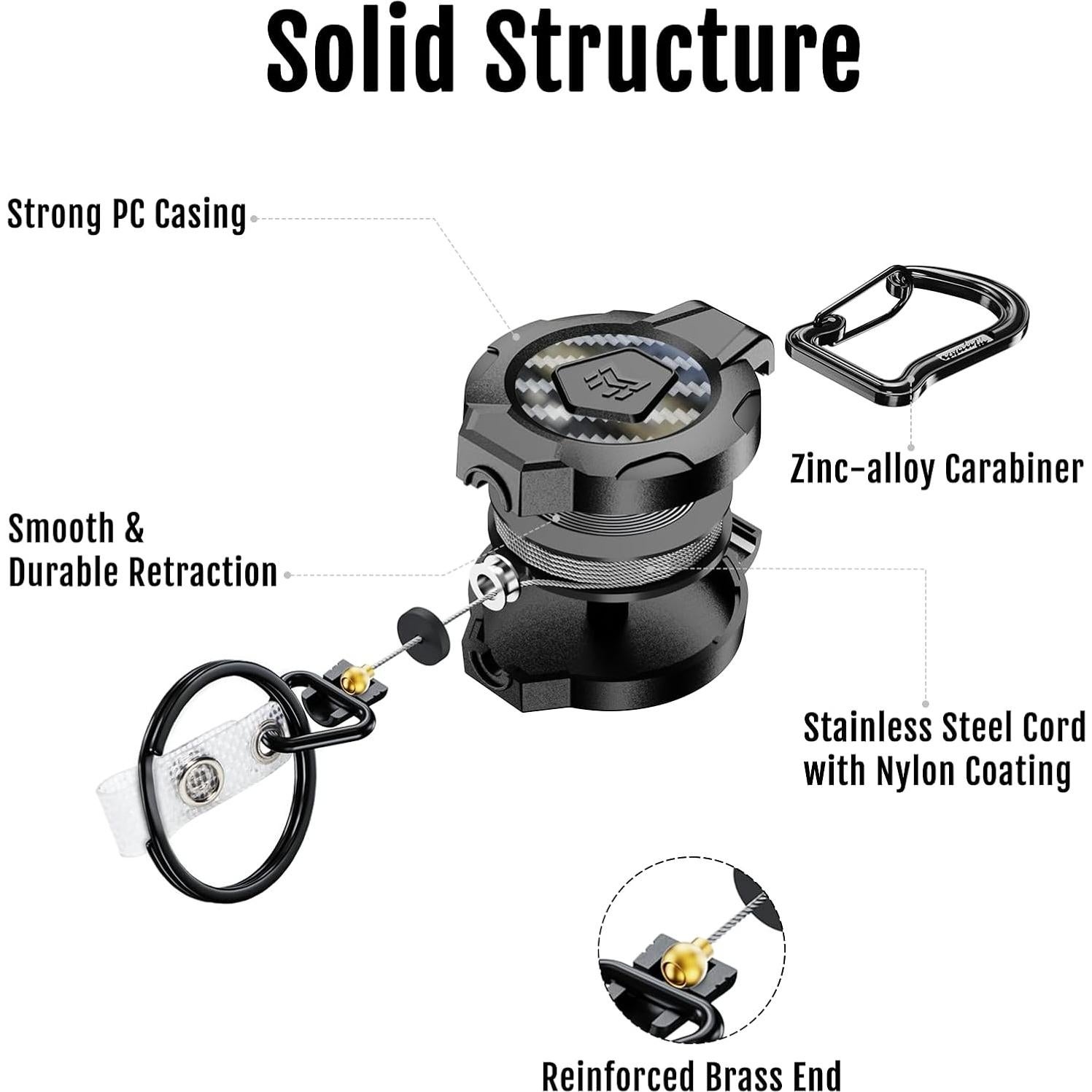 Solid Structure

Strong PC Casing

Zinc-alloy Carabiner

Smooth & Durable Retraction

Stainless Steel Cord with Nylon Coating

Reinforced Brass End