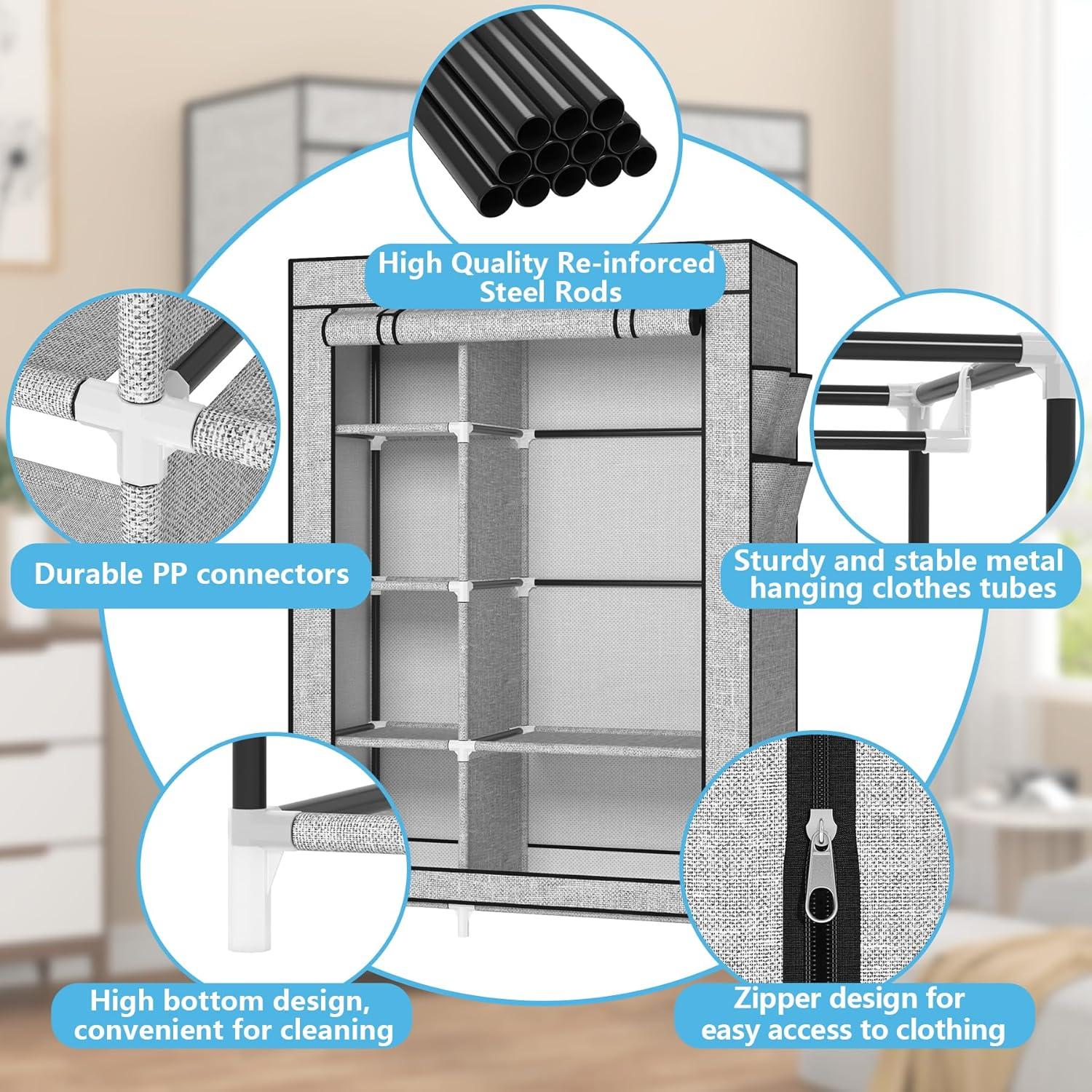 High Quality Re-inforced Steel Rods

Durable PP connectors

Sturdy and stable metal hanging clothes tubes

High bottom design, convenient for cleaning

Zipper design for easy access to clothing