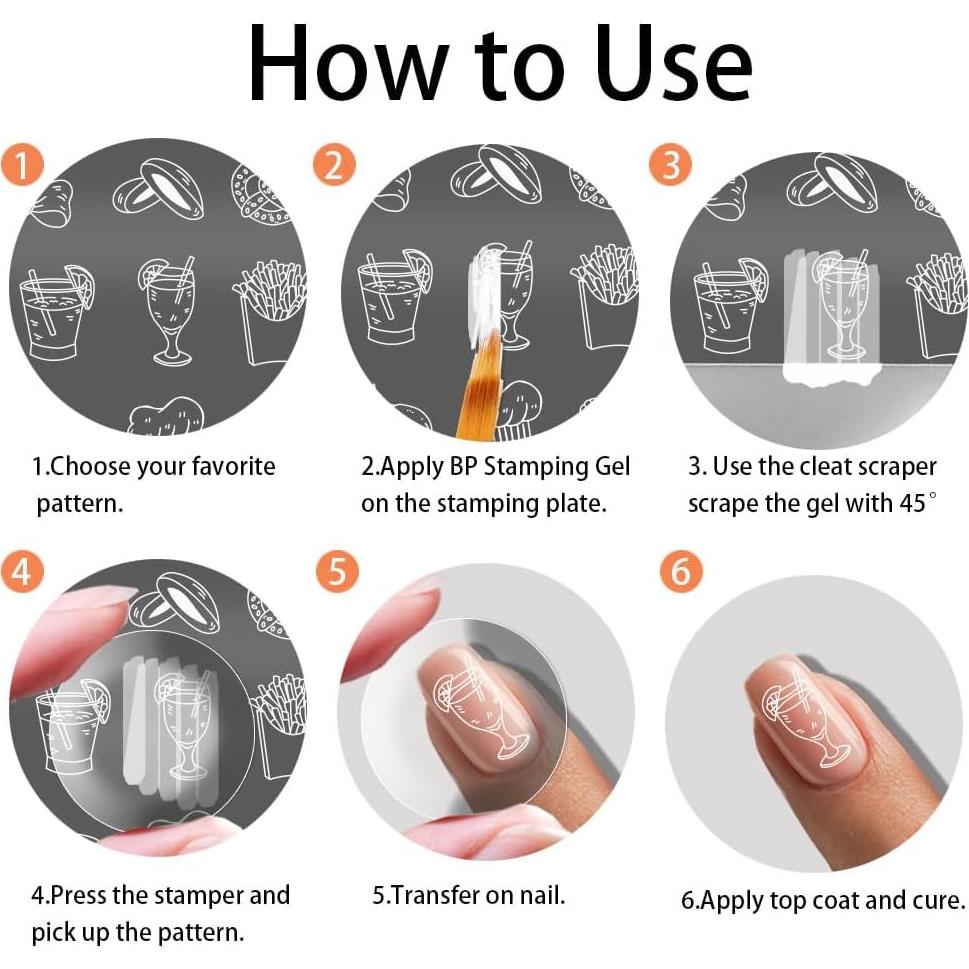 How to Use

1

2

3

1.Choose your favorite pattern.

2.Apply BP Stamping Gel on the stamping plate.

3. Use the cleat scraper scrape the gel with 45°

4

5

6

4.Press the stamper and pick up the pattern.

5.Transfer on nail.

6.Apply top coat and cure.