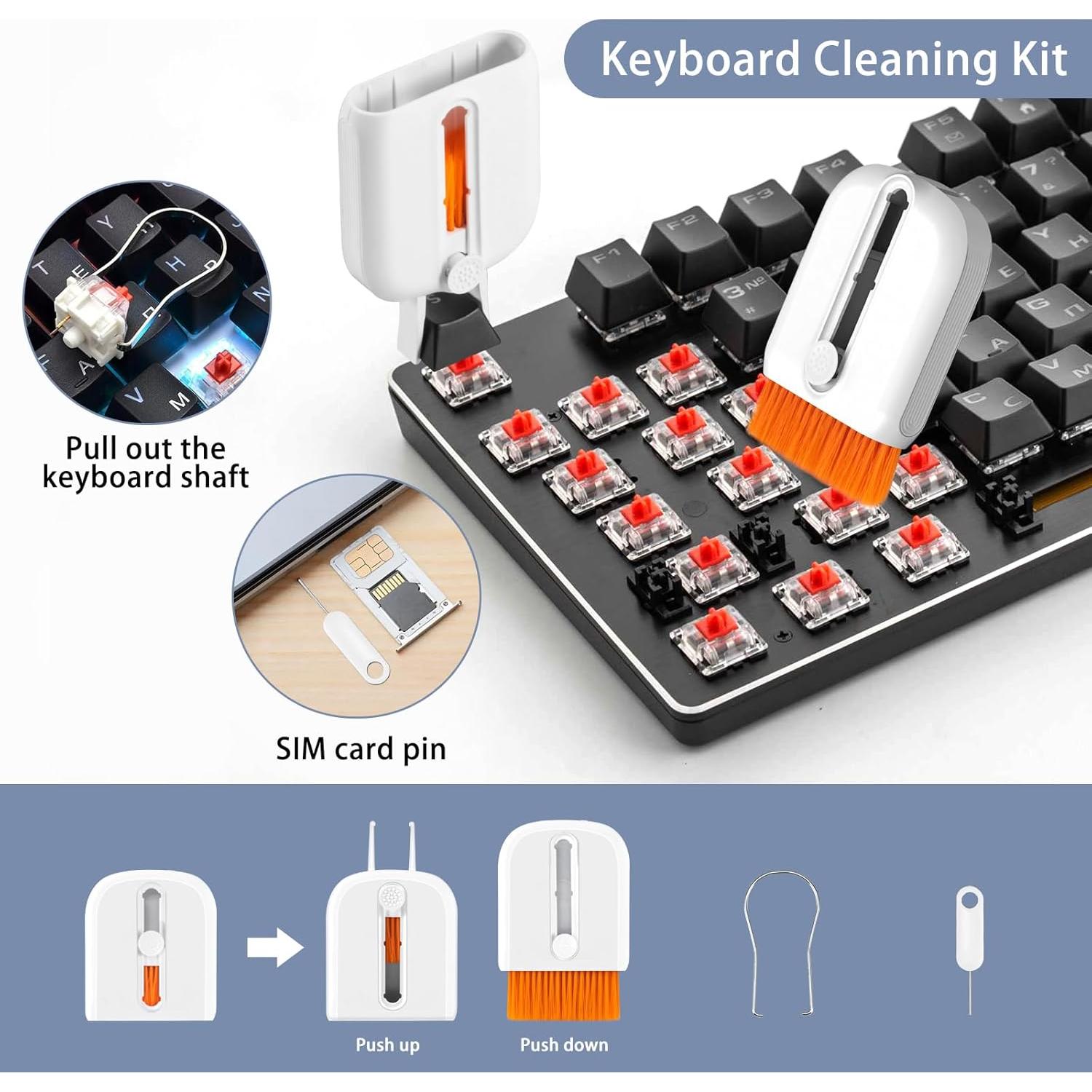 Keyboard Cleaning Kit

Pull out the keyboard shaft

SIM card pin

Push up

Push down