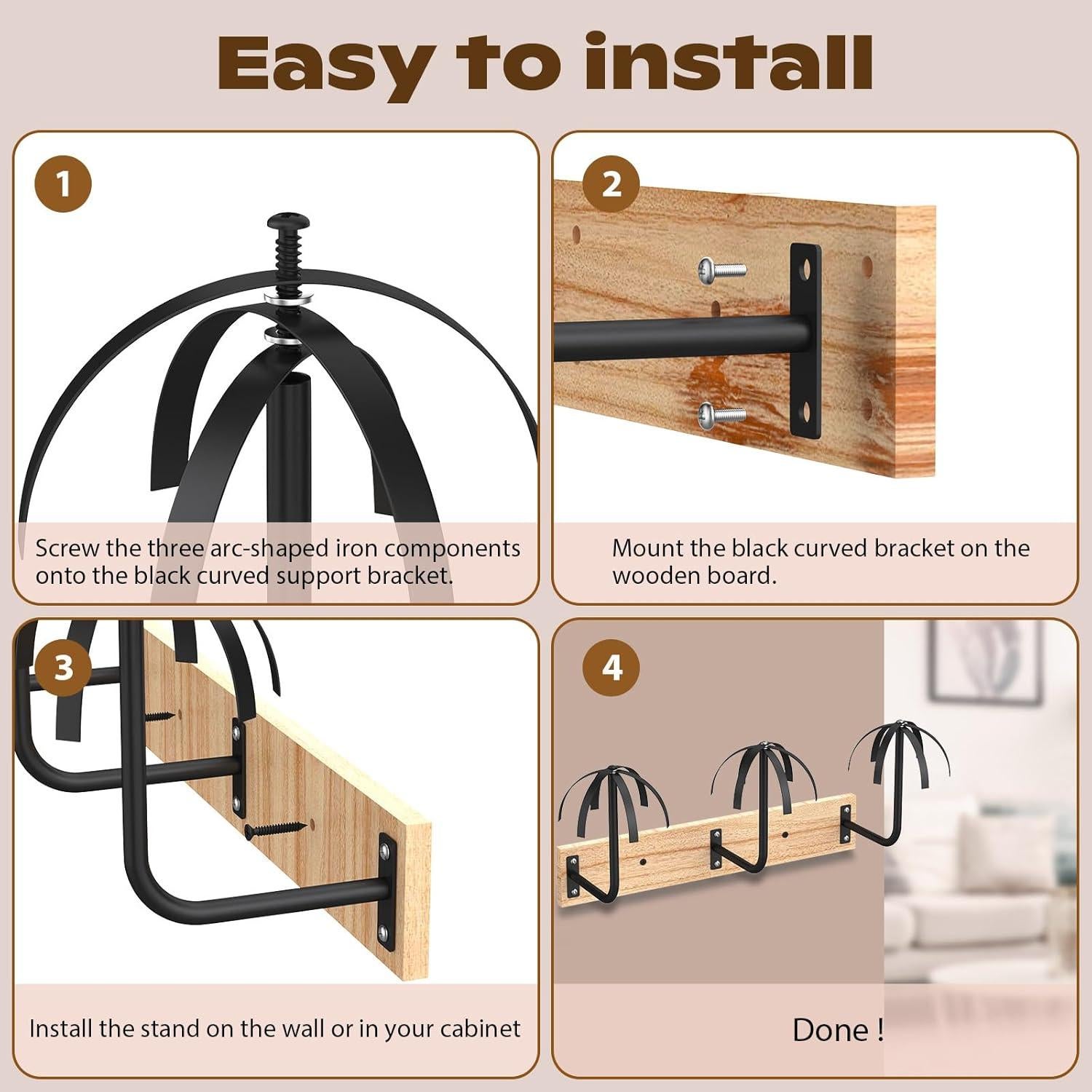 Easy to install

1

Screw the three arc-shaped iron components onto the black curved support bracket.

2

Mount the black curved bracket on the wooden board.

3

Install the stand on the wall or in your cabinet

4

Done !