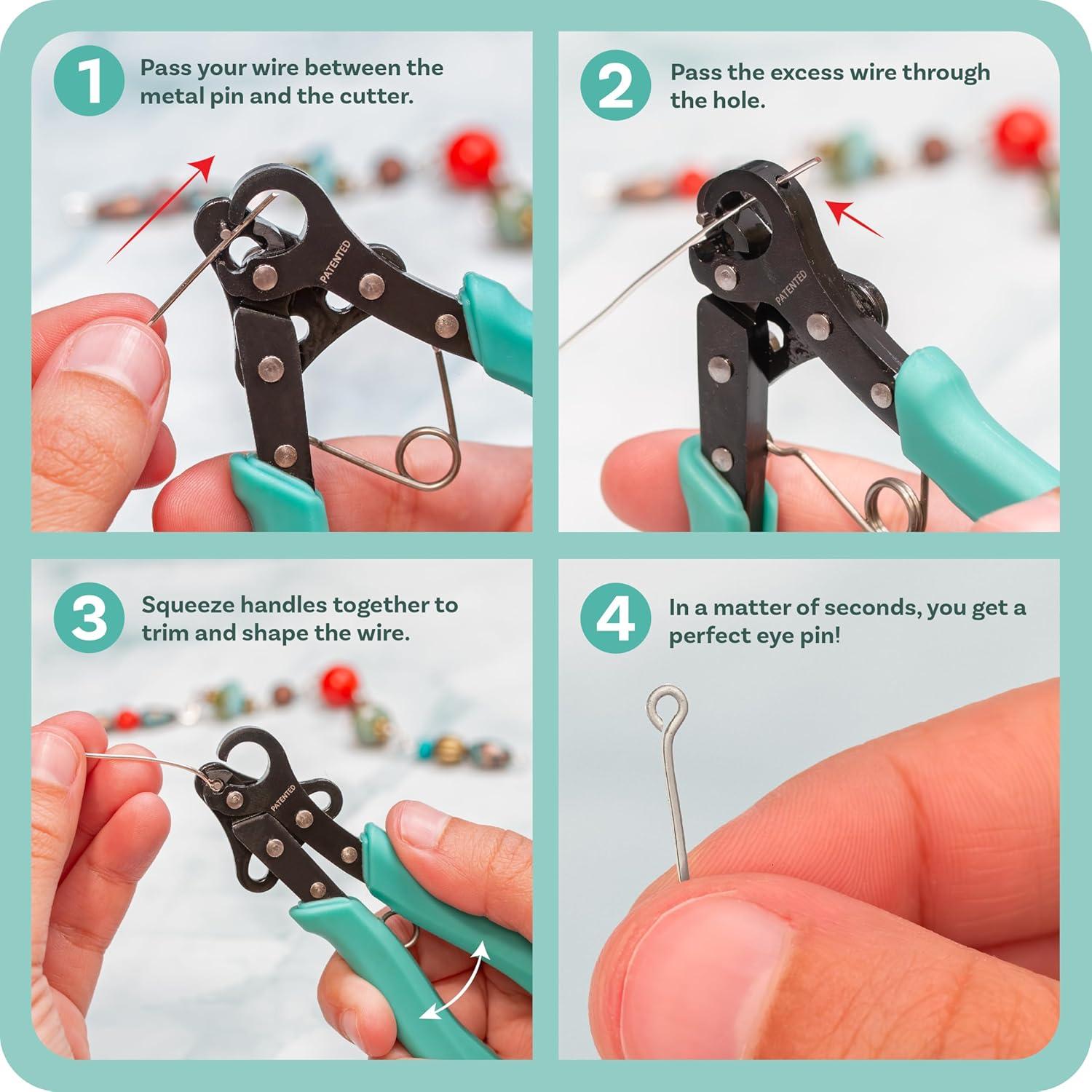 1 Pass your wire between the metal pin and the cutter.

PATENTED

2 Pass the excess wire through the hole.

PATENTED

3 Squeeze handles together to trim and shape the wire.

PATENTED

4 In a matter of seconds, you get a perfect eye pin!