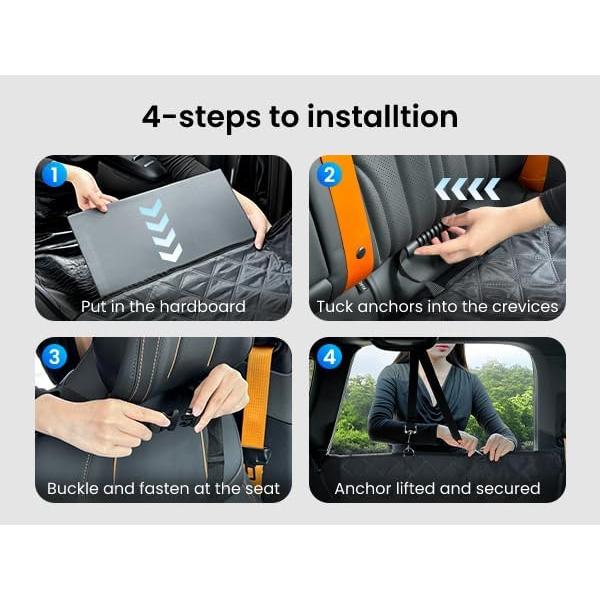 4-steps to installtion

1
Put in the hardboard

2
Tuck anchors into the crevices

3
Buckle and fasten at the seat

4
Anchor lifted and secured