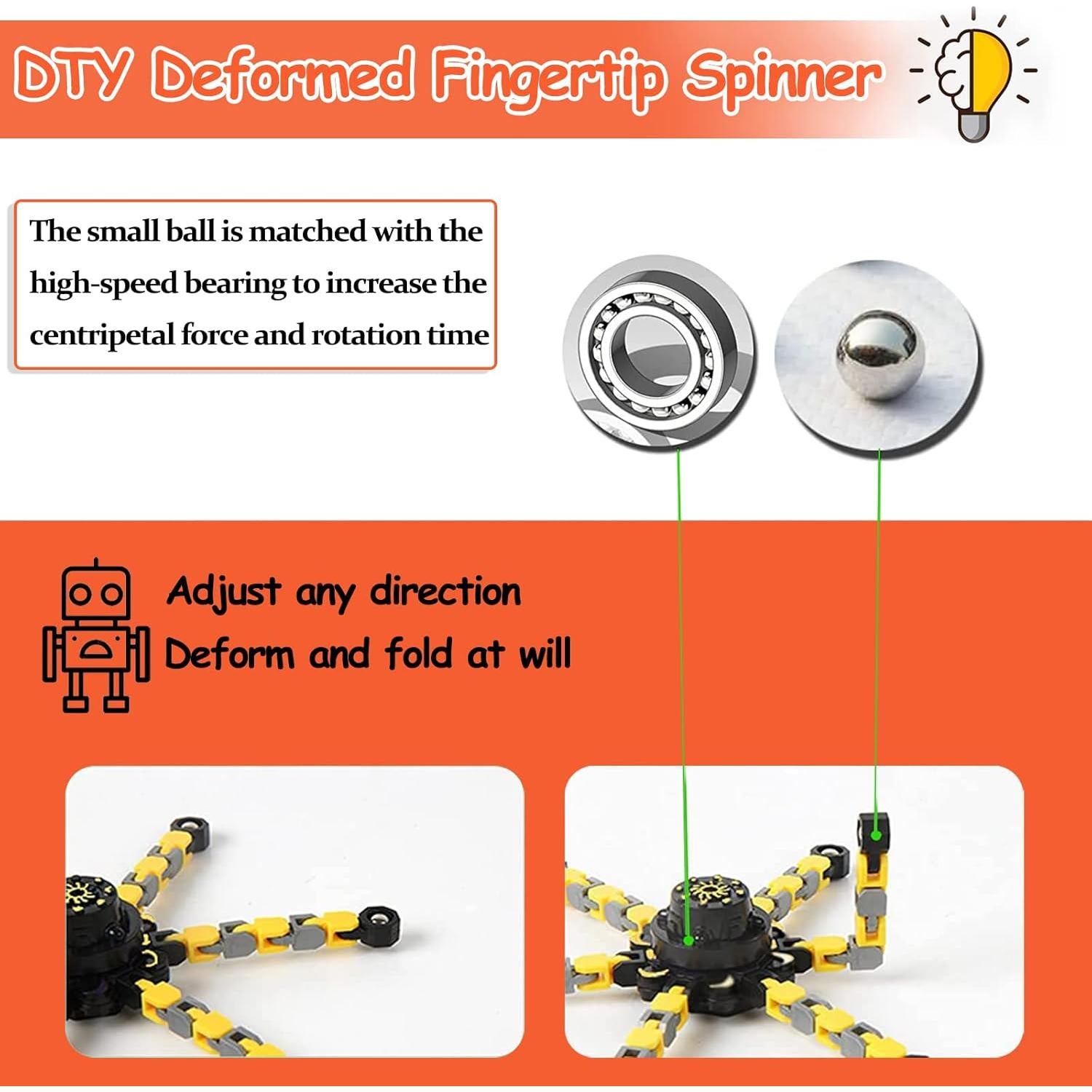 DTY Deformed Fingertip Spinner

The small ball is matched with the high-speed bearing to increase the centripetal force and rotation time

Adjust any direction
Deform and fold at will