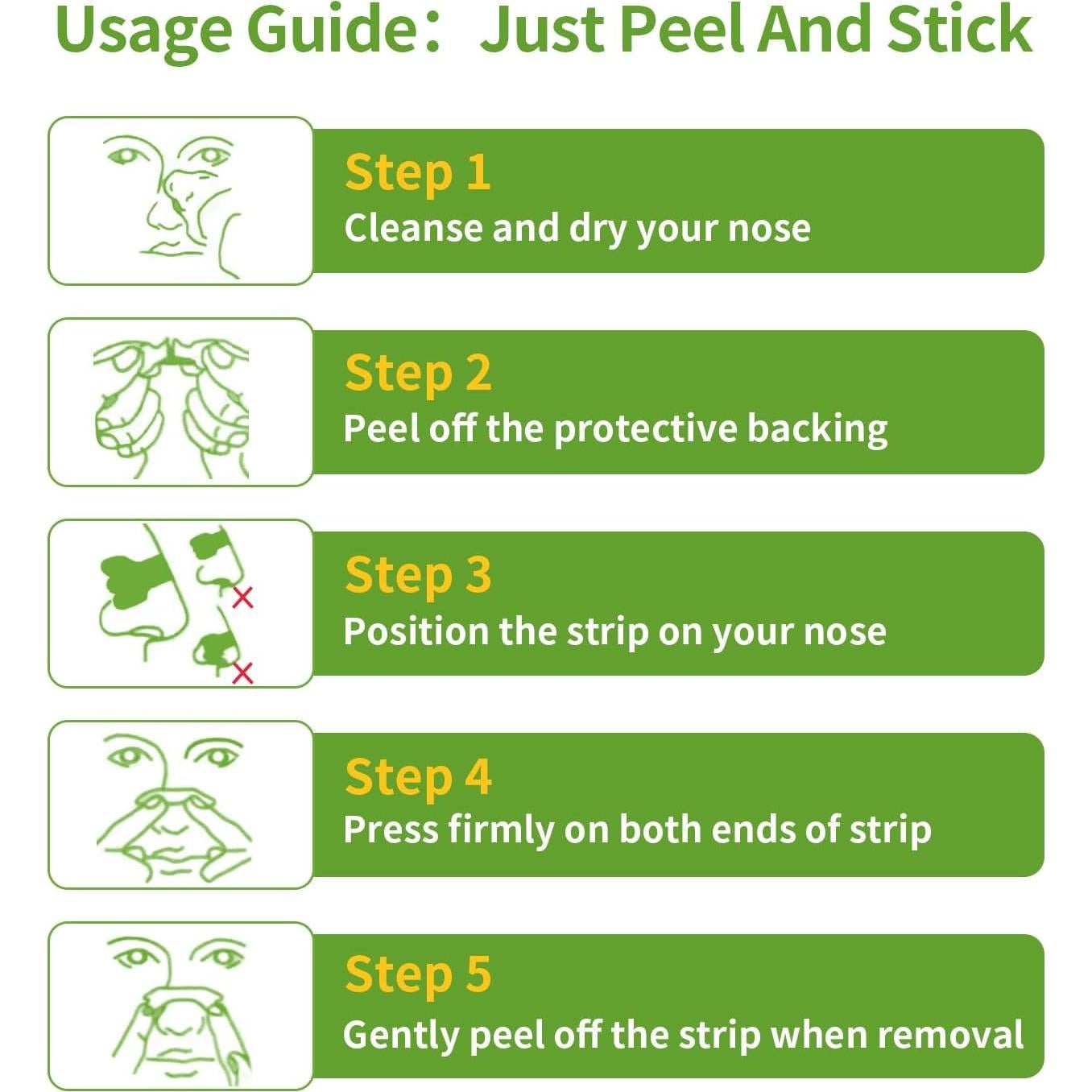 Usage Guide： Just Peel And Stick

Step 1
Cleanse and dry your nose

Step 2
Peel off the protective backing

Step 3
Position the strip on your nose

Step 4
Press firmly on both ends of strip

Step 5
Gently peel off the strip when removal