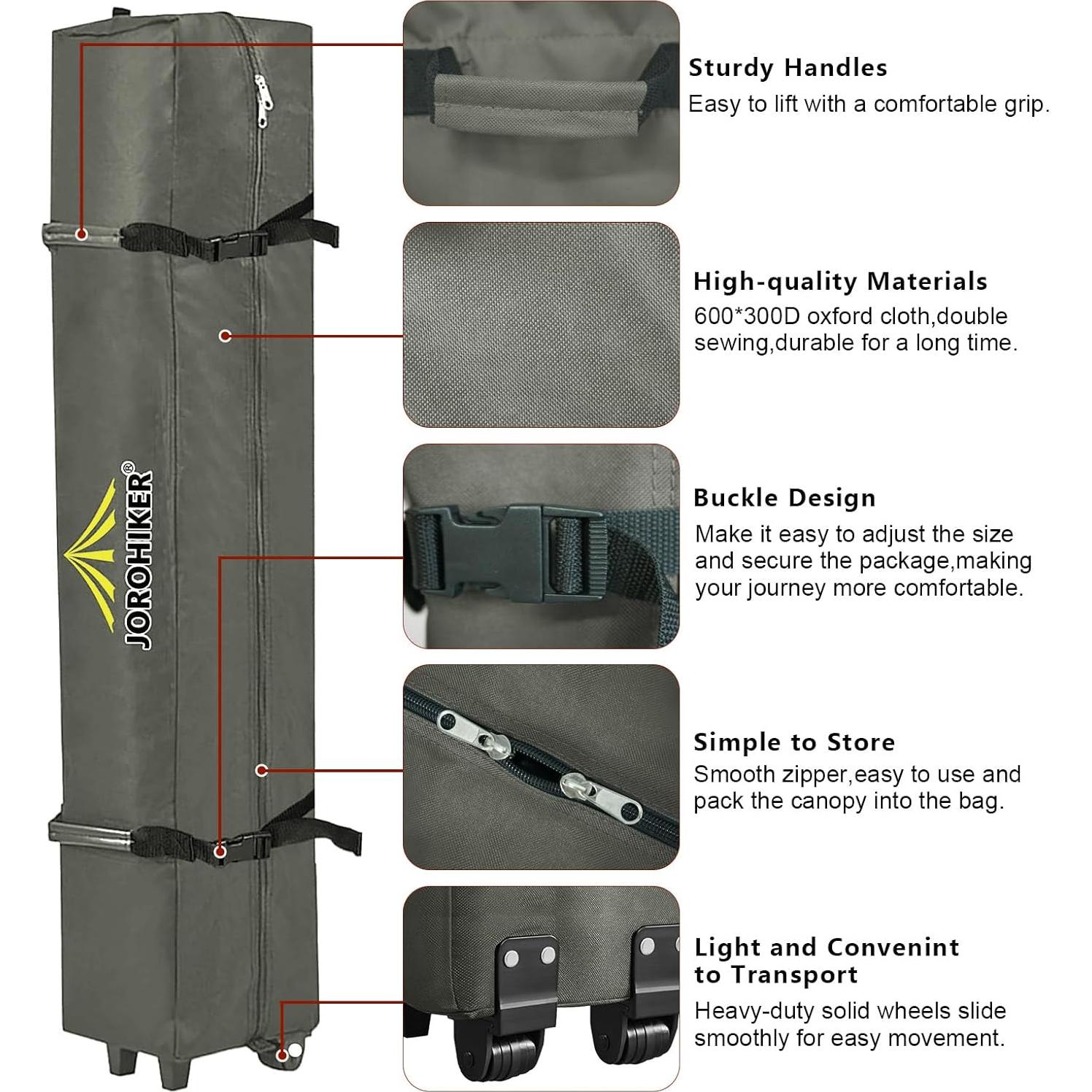 JOROHIKER®

Sturdy Handles
Easy to lift with a comfortable grip.

High-quality Materials
600*300D oxford cloth,double sewing,durable for a long time.

Buckle Design
Make it easy to adjust the size and secure the package,making your journey more comfortable.

Simple to Store
Smooth zipper,easy to use and pack the canopy into the bag.

Light and Convenint to Transport
Heavy-duty solid wheels slide smoothly for easy movement.