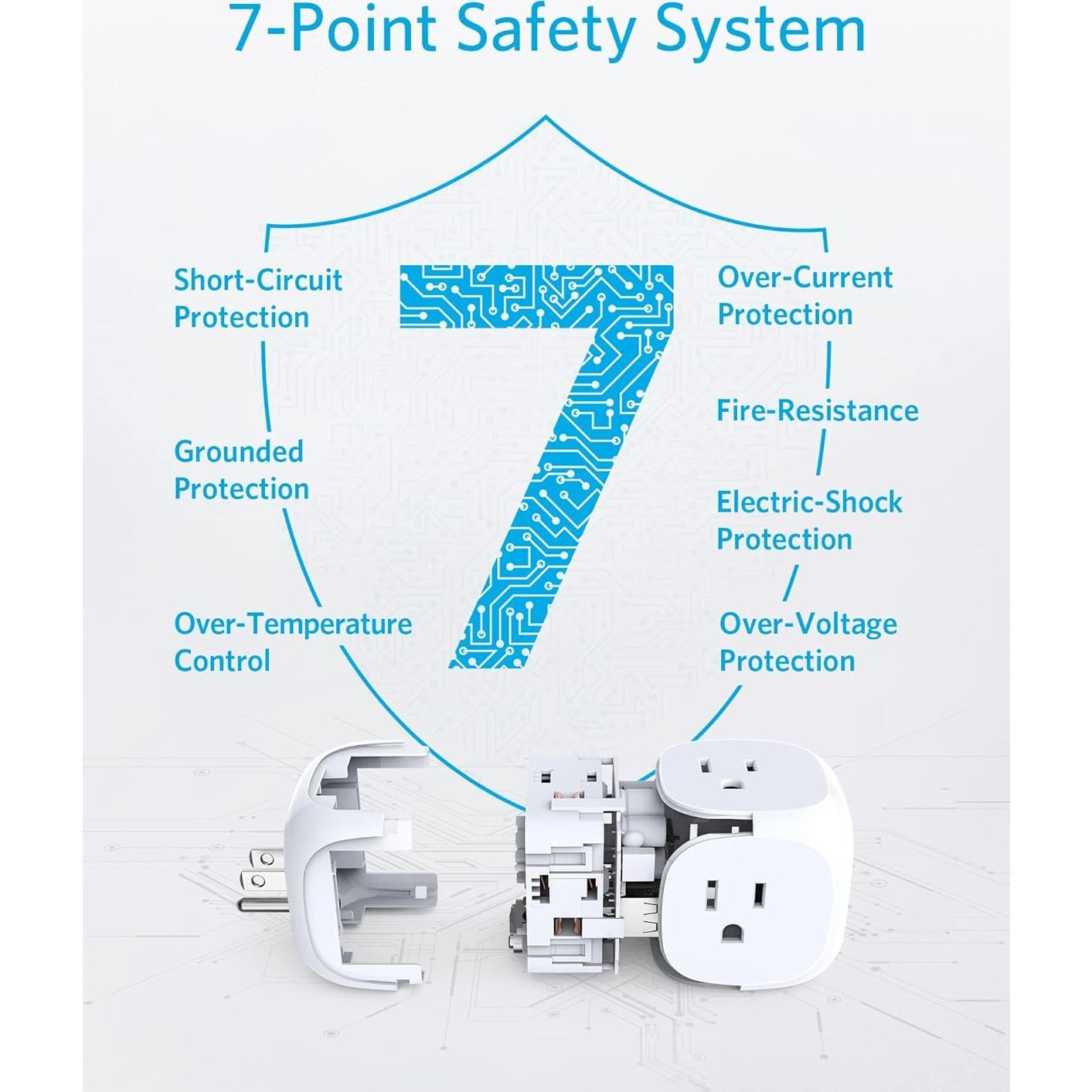 7-Point Safety System

Short-Circuit Protection

Grounded Protection

Over-Temperature Control

7

Over-Current Protection

Fire-Resistance

Electric-Shock Protection

Over-Voltage Protection