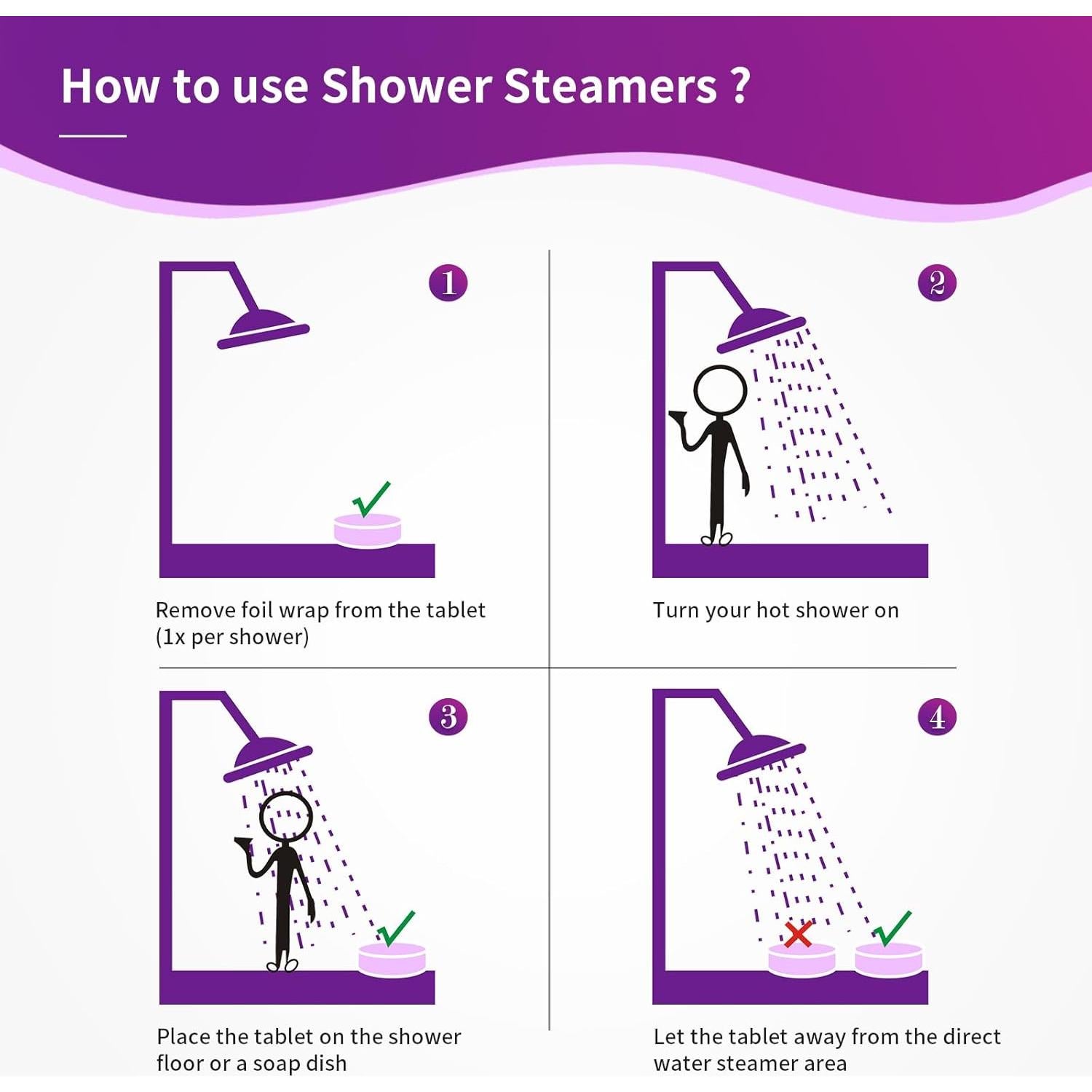 How to use Shower Steamers ?

1

Remove foil wrap from the tablet (1x per shower)

2

Turn your hot shower on

3

Place the tablet on the shower floor or a soap dish

4

Let the tablet away from the direct water steamer area