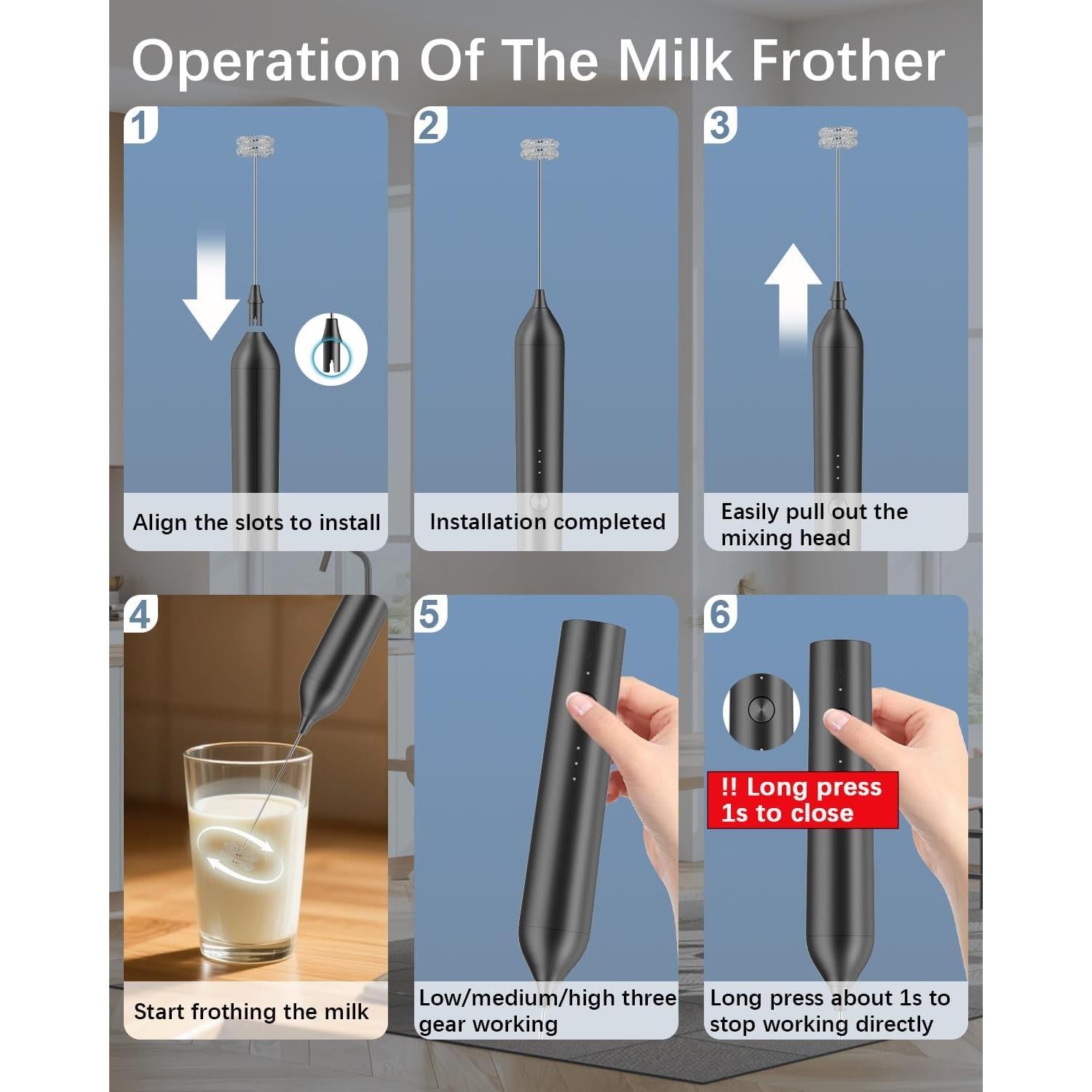 Operation Of The Milk Frother

1
Align the slots to install

2
Installation completed

3
Easily pull out the mixing head

4
Start frothing the milk

5
Low/medium/high three gear working

6
!! Long press 1s to close
Long press about 1s to stop working directly