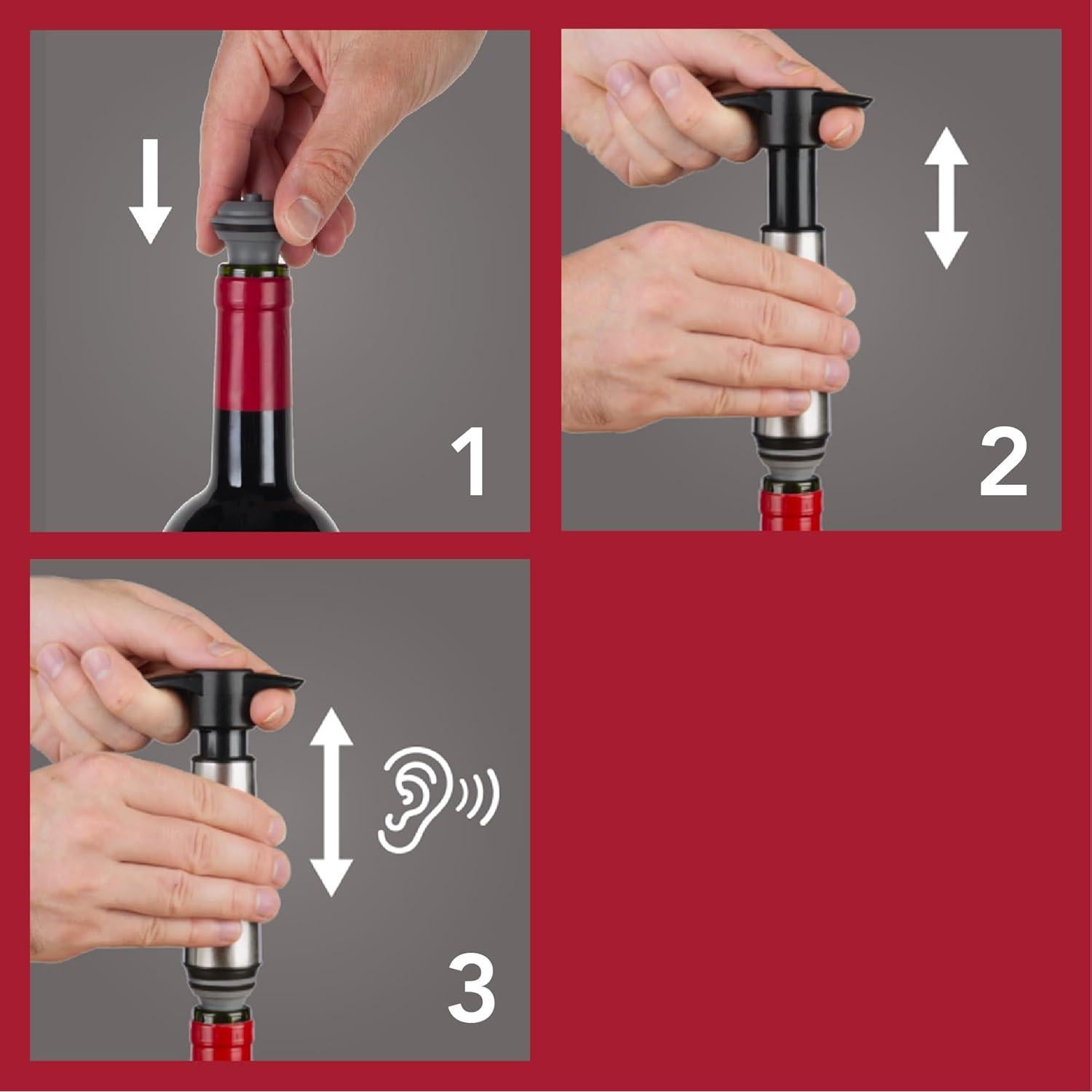 1

2

3