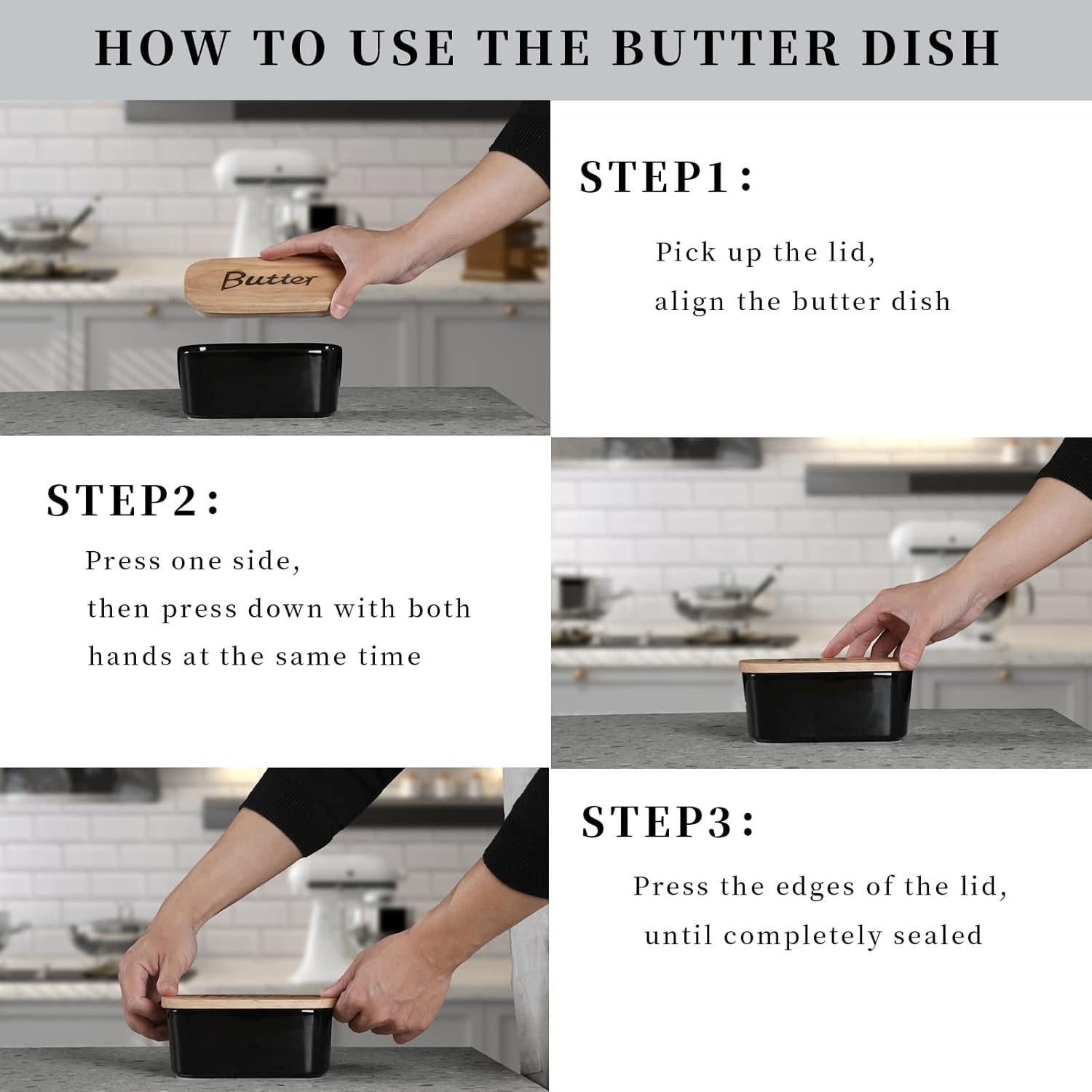 HOW TO USE THE BUTTER DISH

Butter

STEP1:

Pick up the lid,
align the butter dish

STEP2:

Press one side,
then press down with both hands at the same time

STEP3:

Press the edges of the lid,
until completely sealed