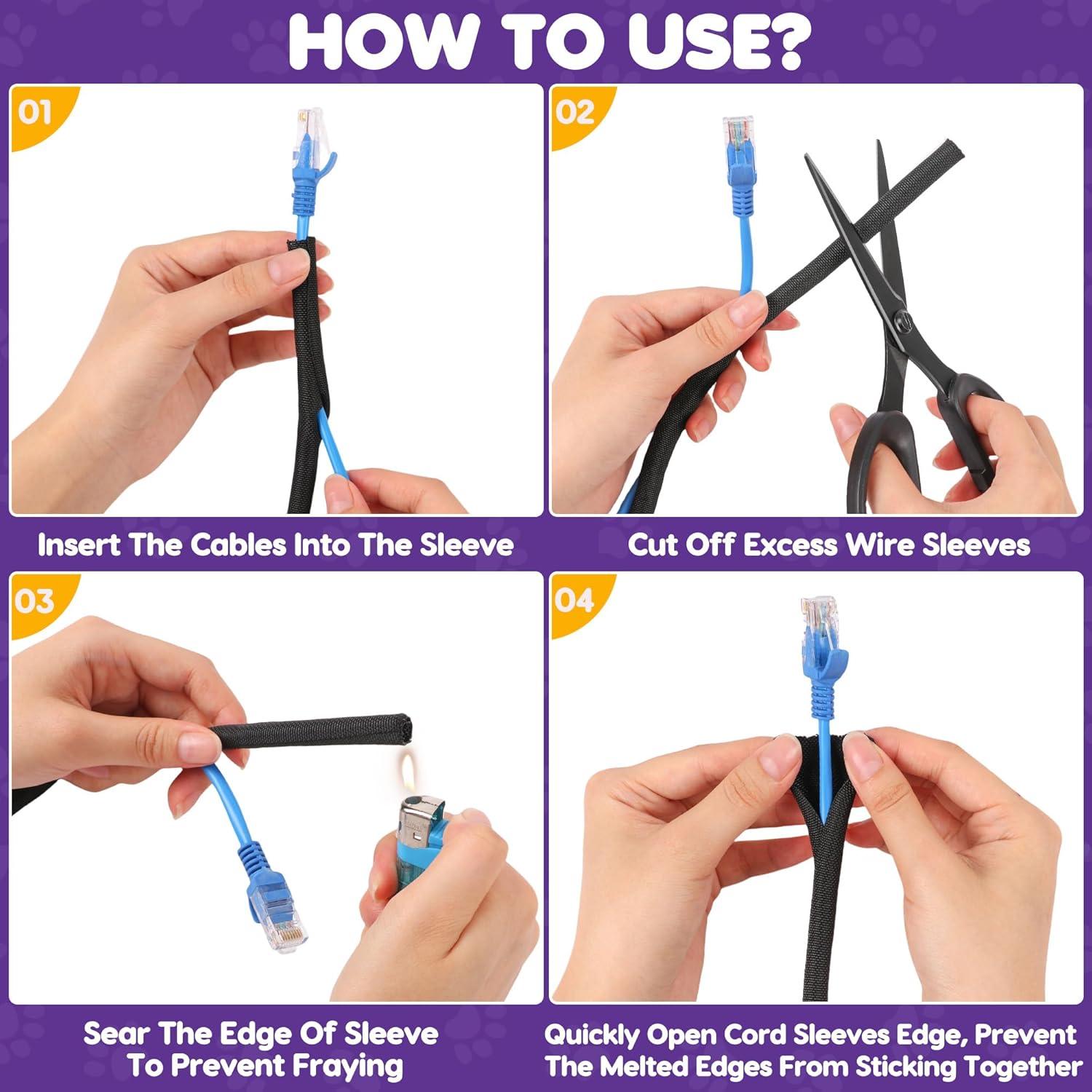 HOW TO USE?

01

Insert The Cables Into The Sleeve

02

Cut Off Excess Wire Sleeves

03

Sear The Edge Of Sleeve To Prevent Fraying

04

Quickly Open Cord Sleeves Edge, Prevent The Melted Edges From Sticking Together