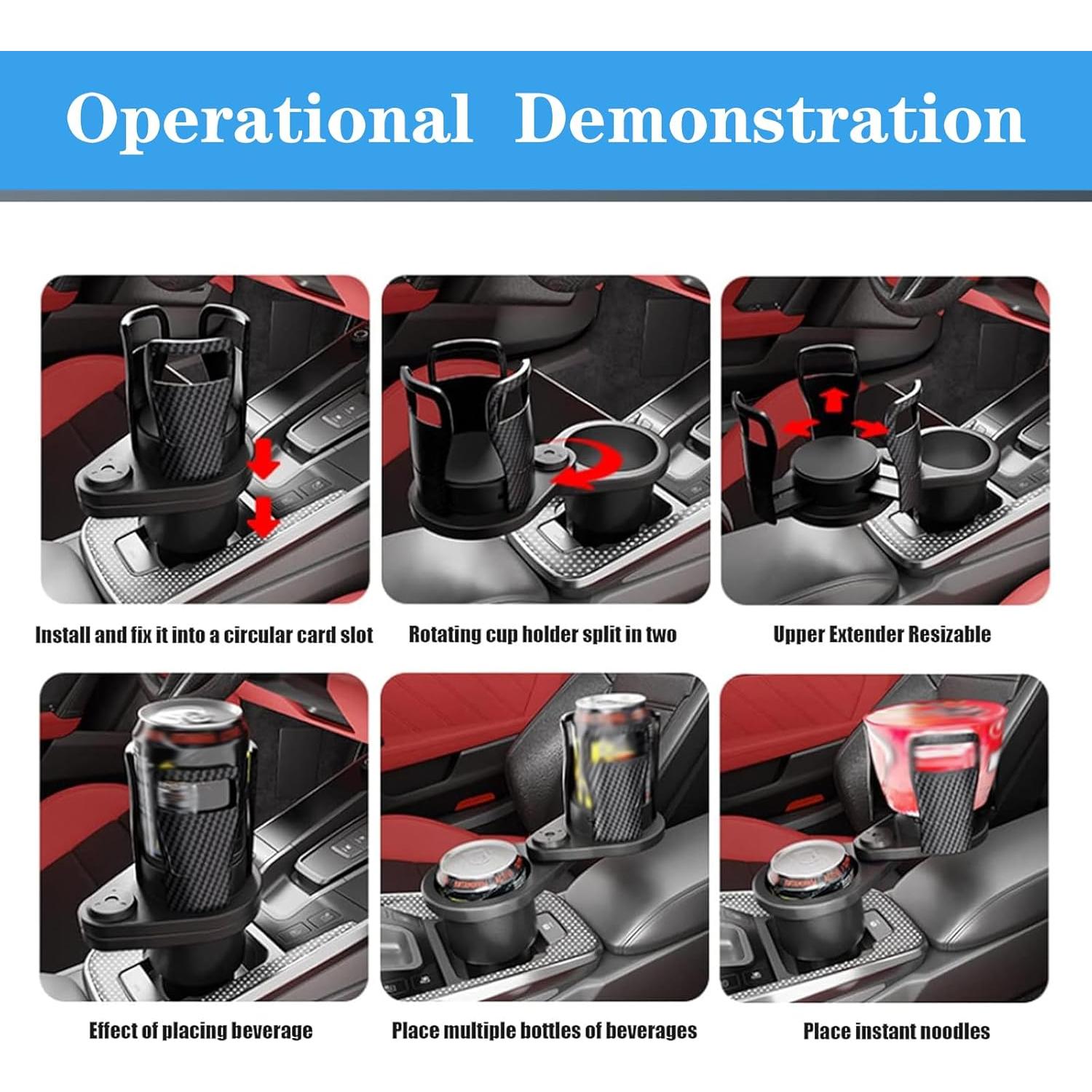 Operational Demonstration

Install and fix it into a circular card slot

Rotating cup holder split in two

Upper Extender Resizable

Effect of placing beverage

Place multiple bottles of beverages

Place instant noodles