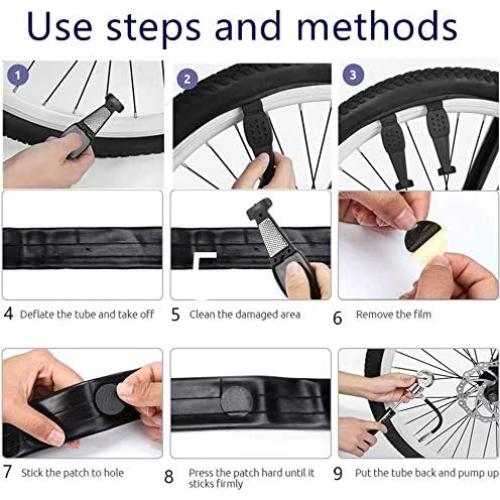 Use steps and methods

1

2

3

4 Deflate the tube and take off

5 Clean the damaged area

6 Remove the film

7 Stick the patch to hole

8 Press the patch hard until it sticks firmly

9 Put the tube back and pump up